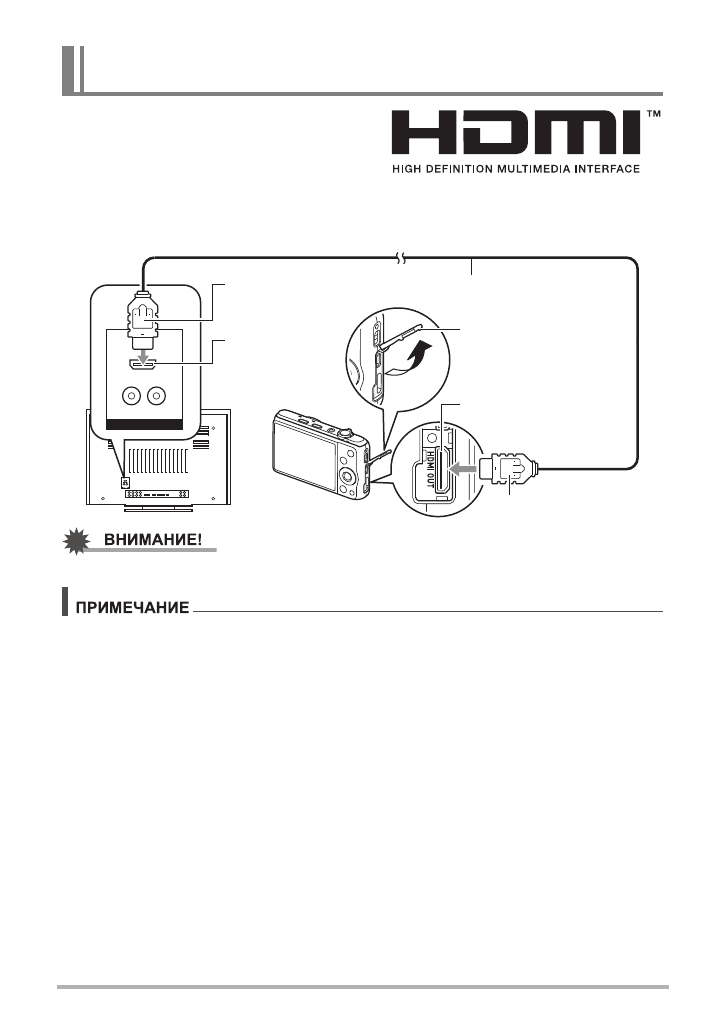 HDMI™
HIGH DEFINITION MULTIMEDIA INTERFACE

HDMI OUT

ВНИМАНИЕ!

ПРИМЕЧАНИЕ