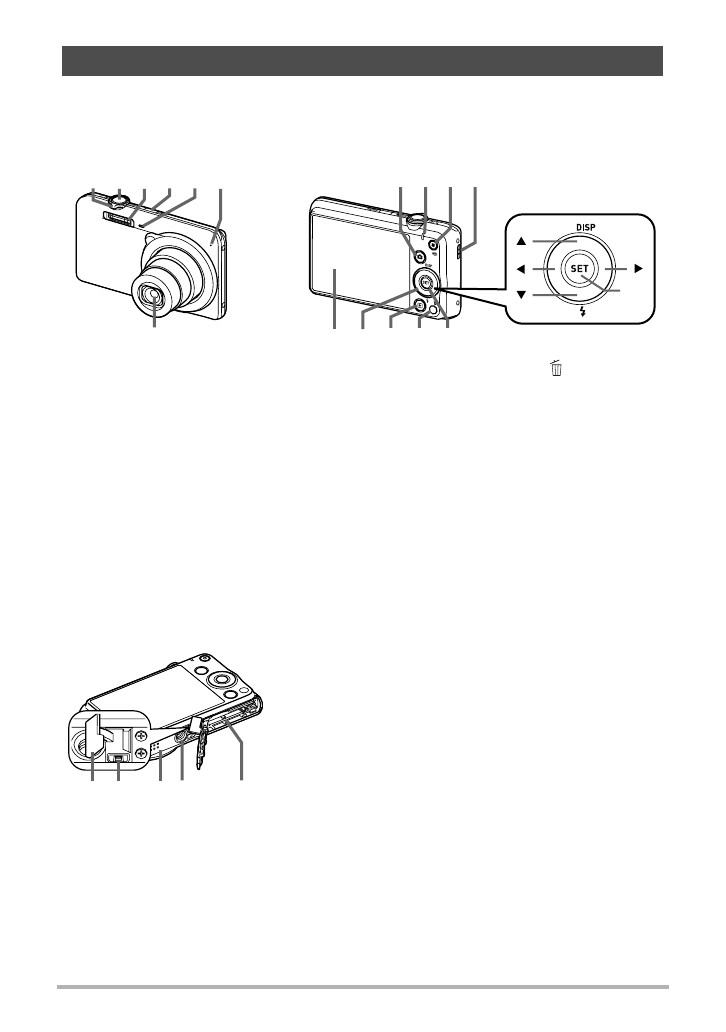 DISP

SET