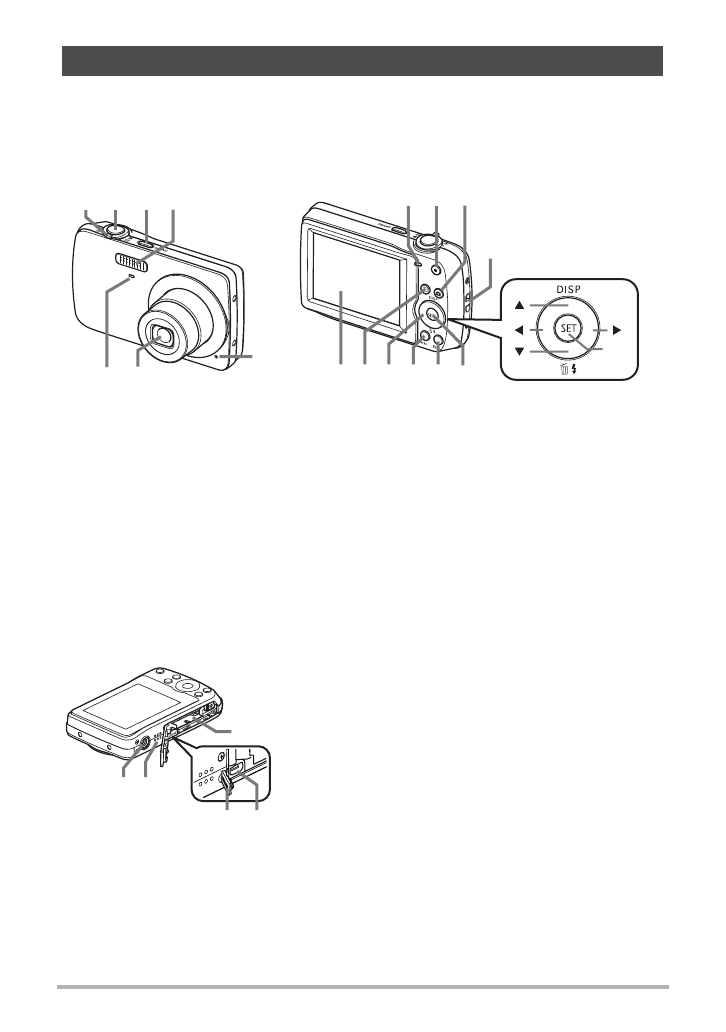 DISP

SET