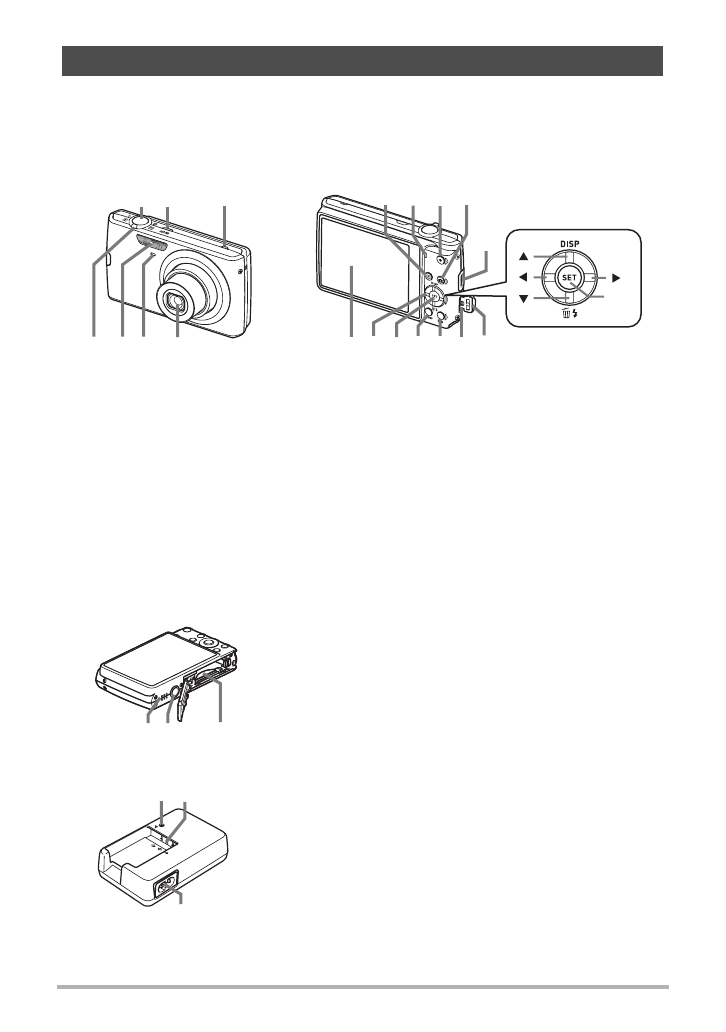 DISP

SET