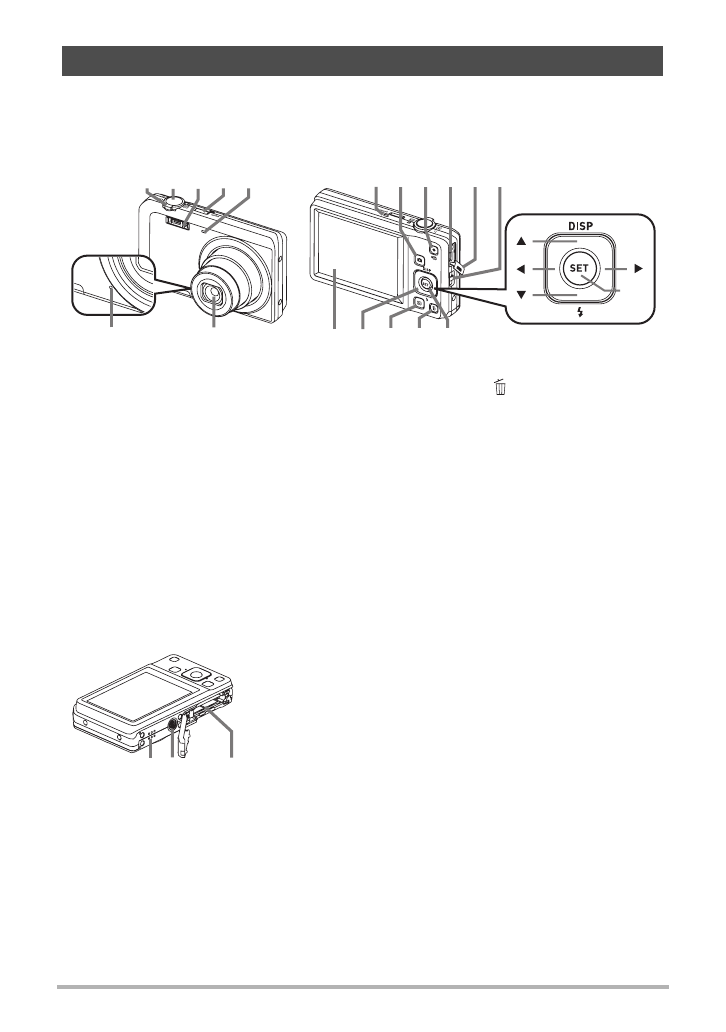 DISP

SET