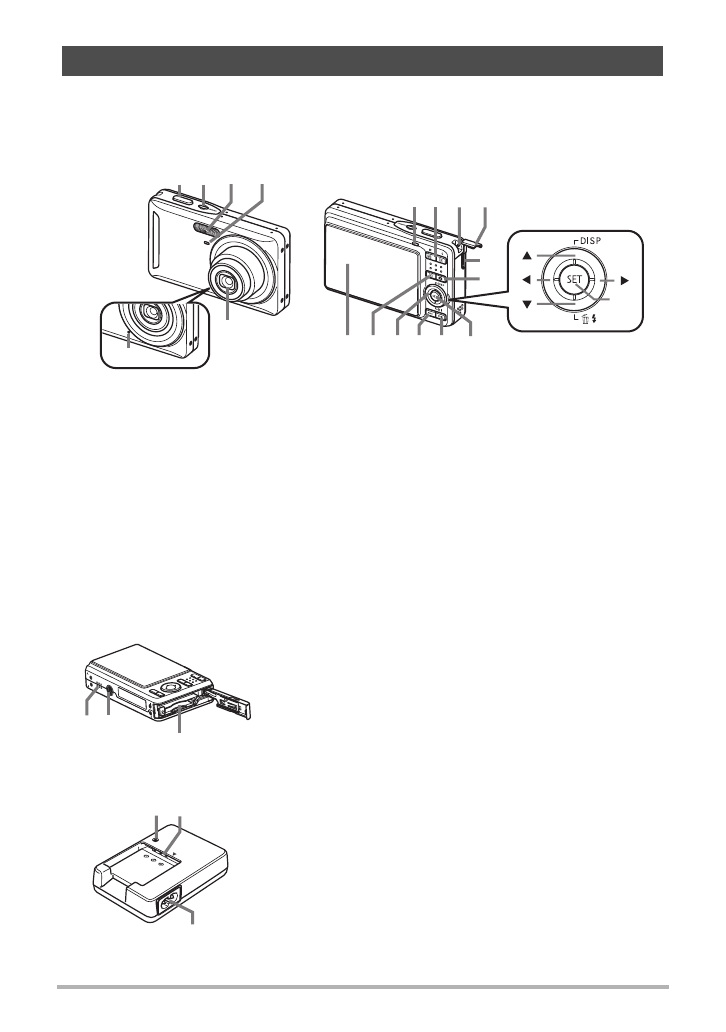 DISP

SET