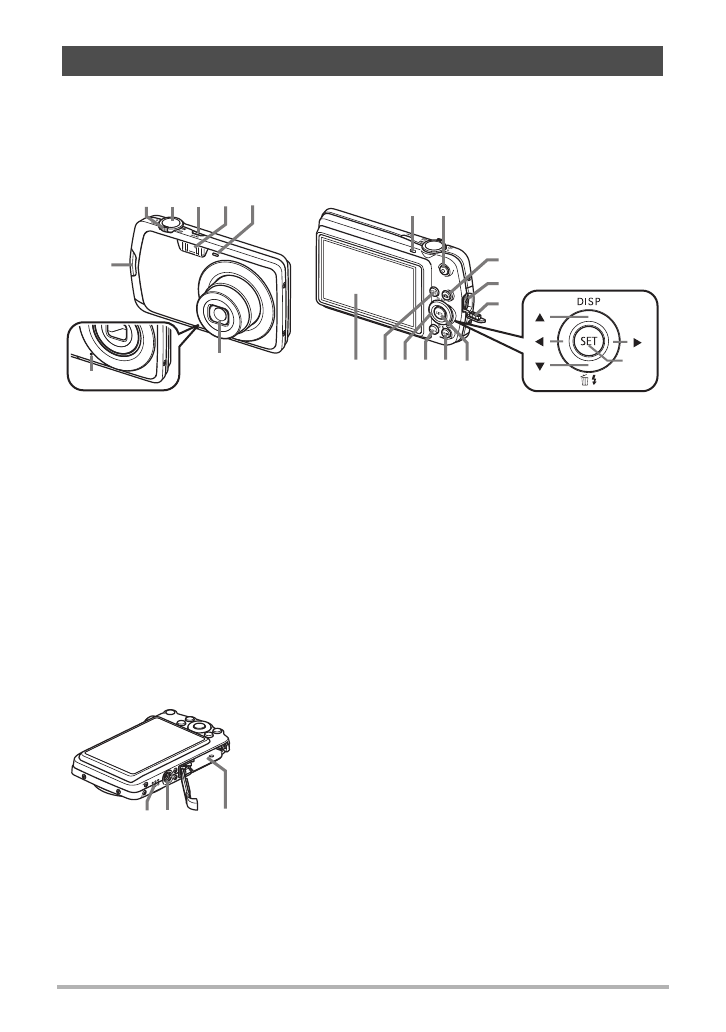 DISP
SET