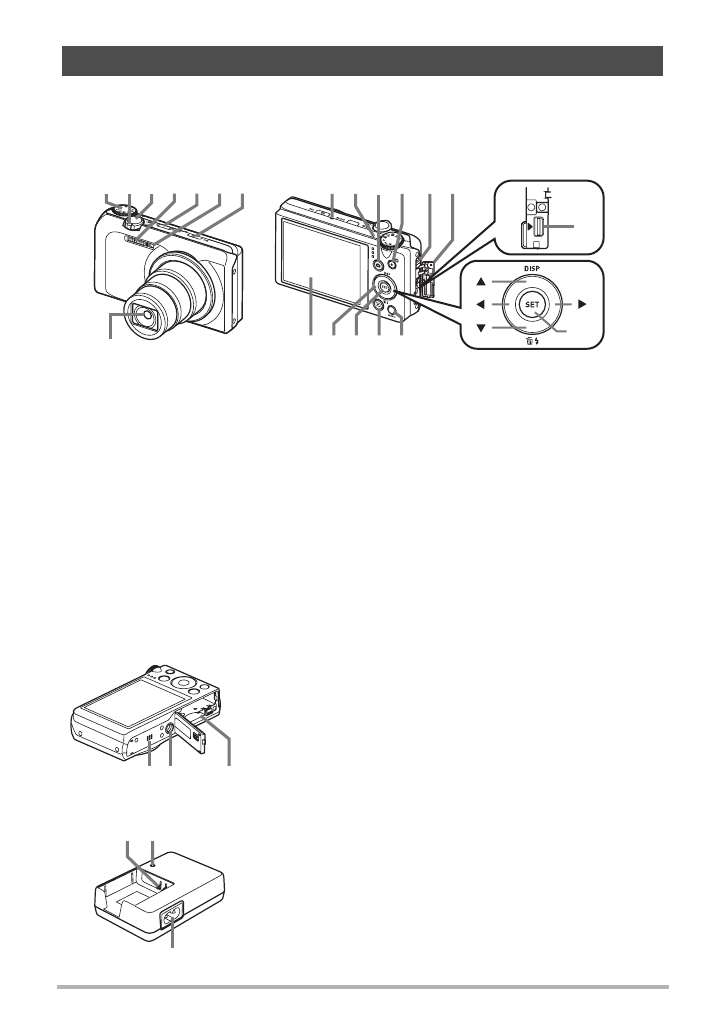 DISP

SET