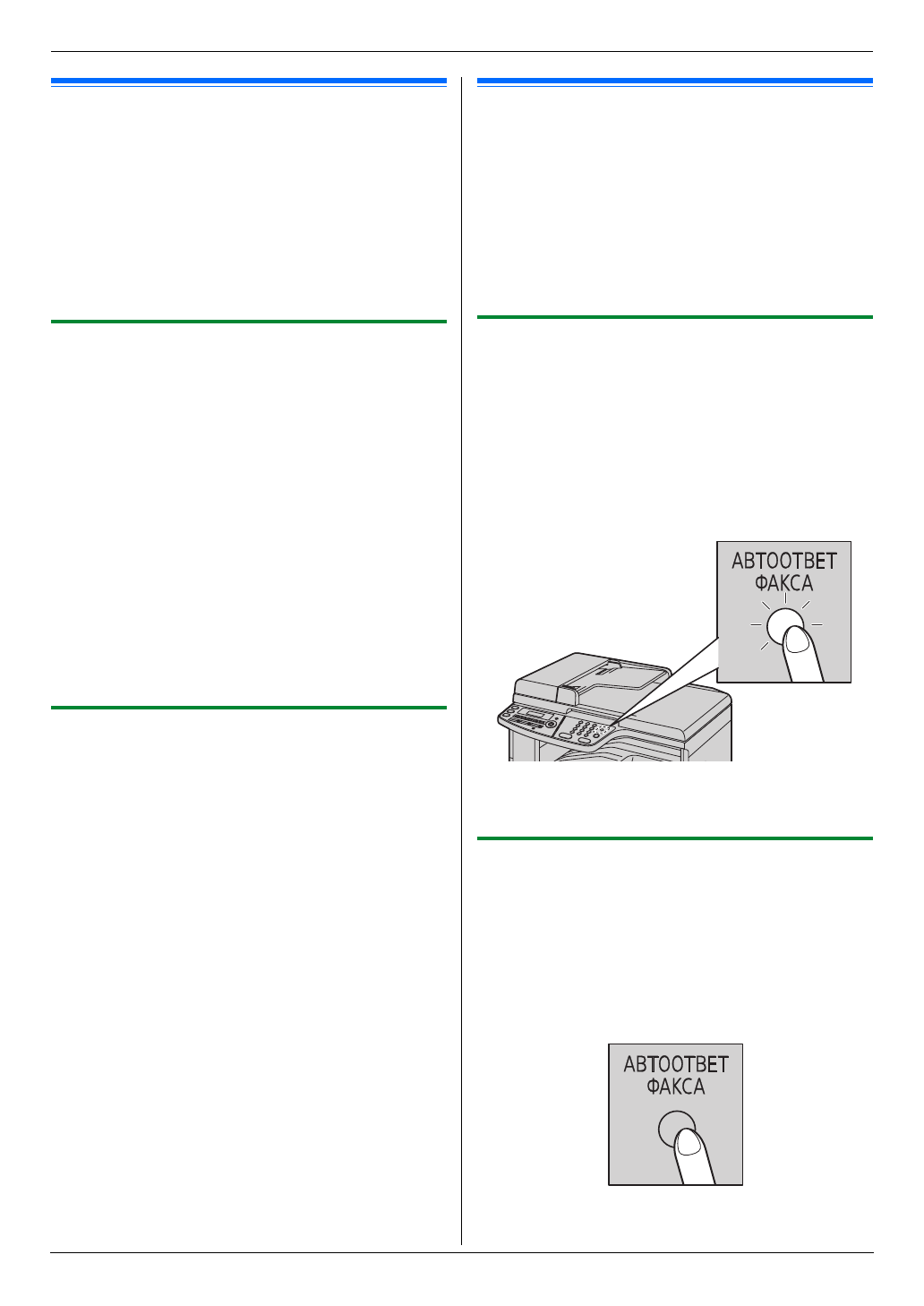 АВТООТВЕТ ФАКСА

АВТООТВЕТ ФАКСА