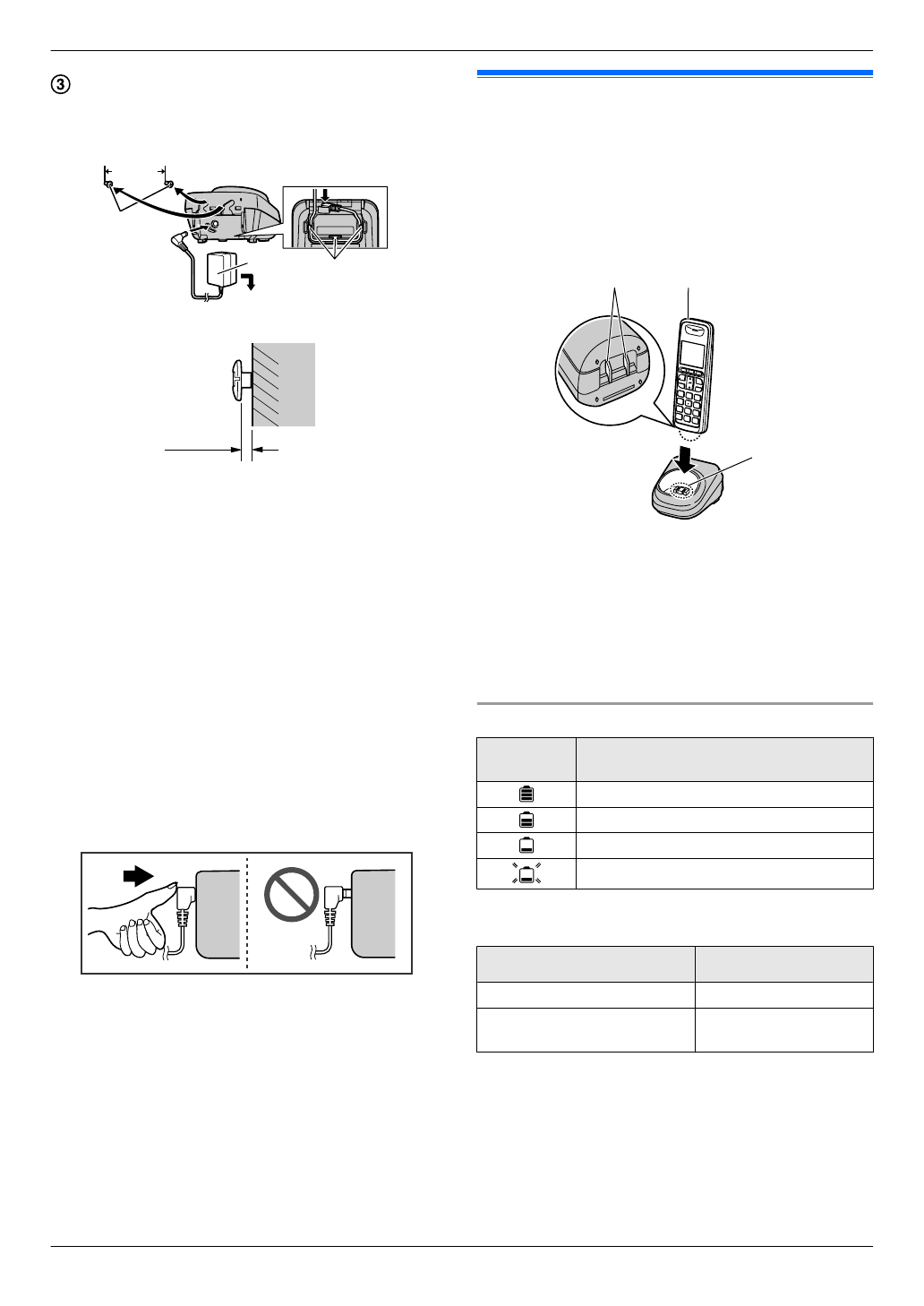 ③