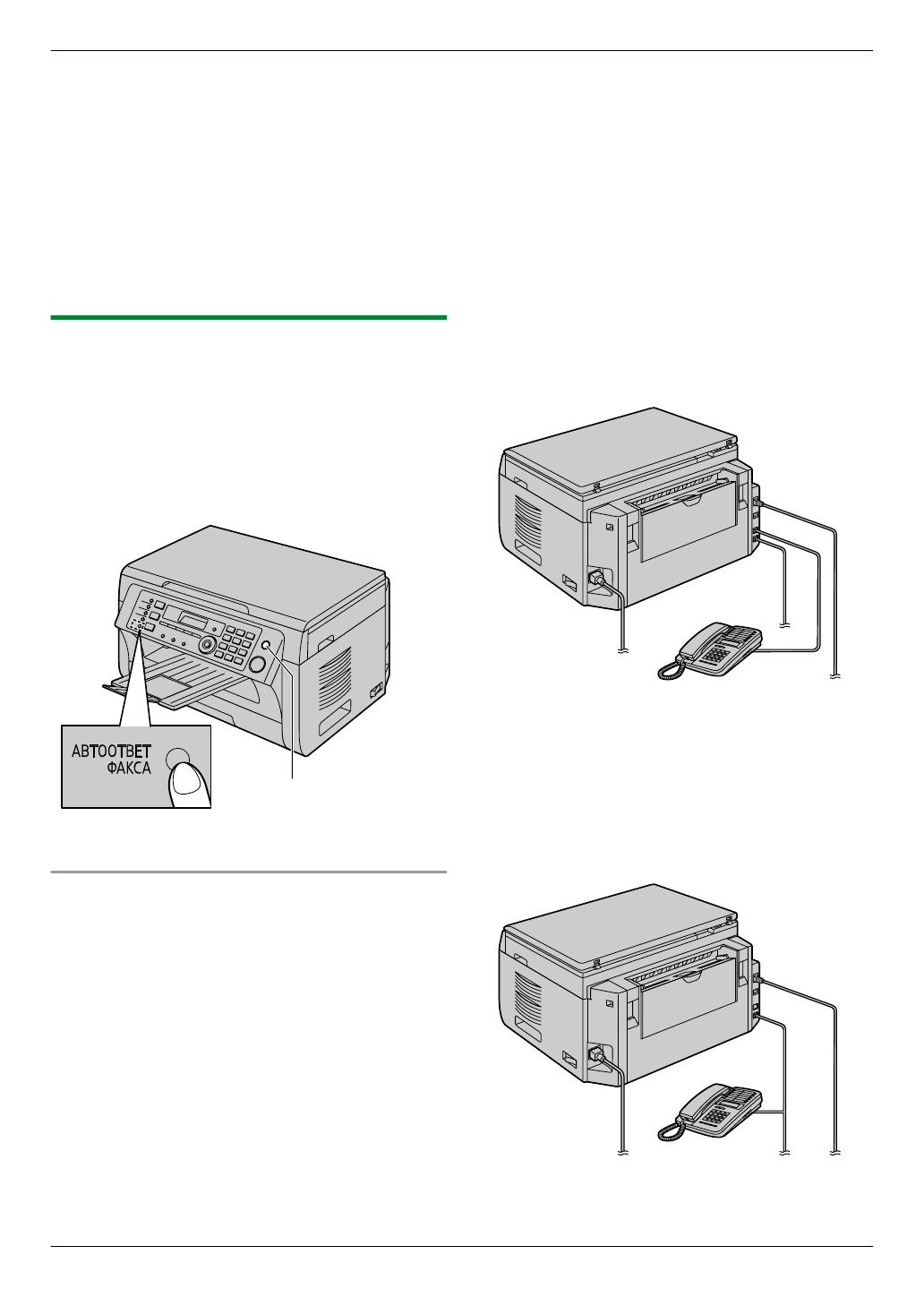 АВТООТВЕТ ФАКСА