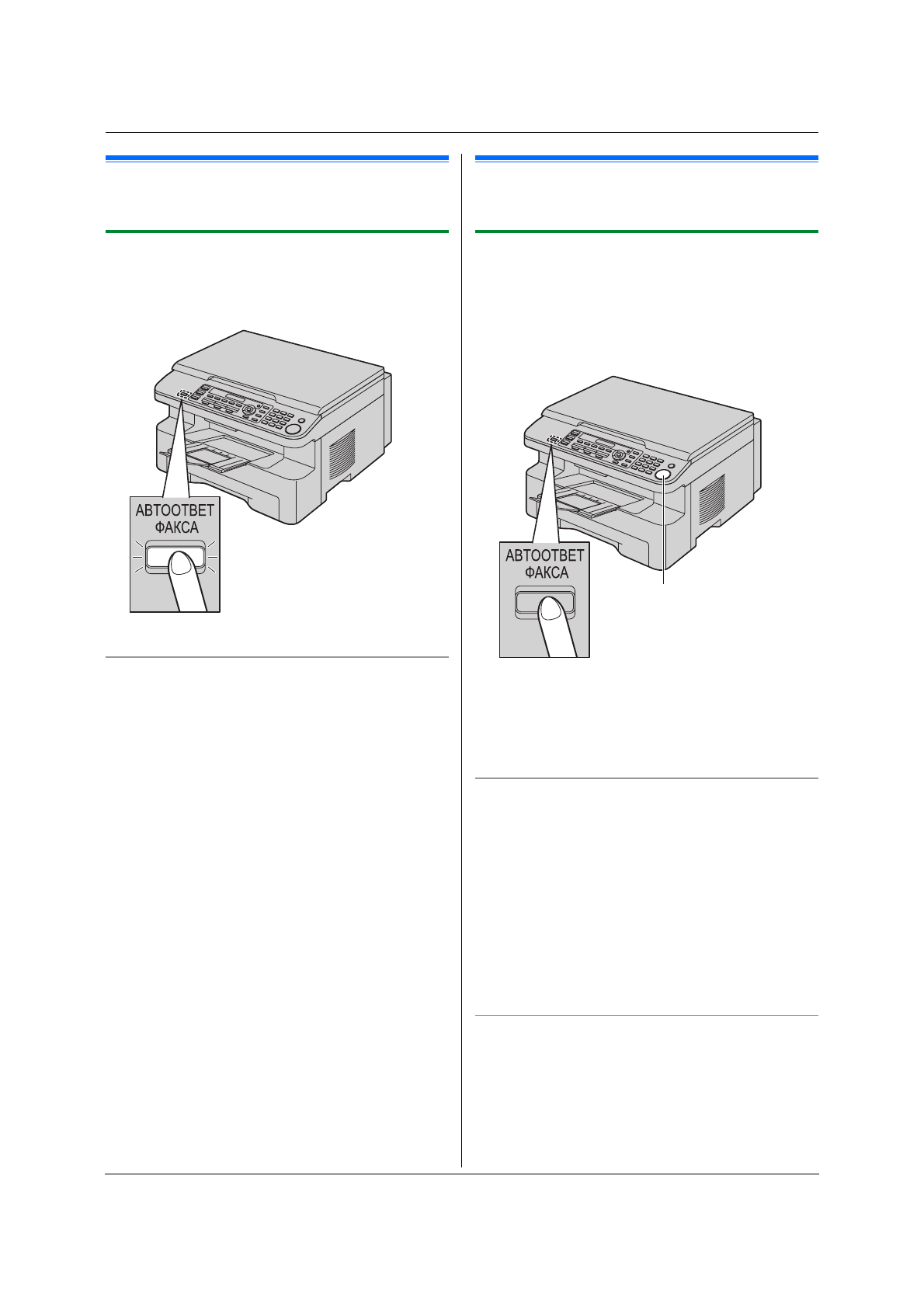 АВТООТВЕТ ФАКСА

АВТООТВЕТ ФАКСА