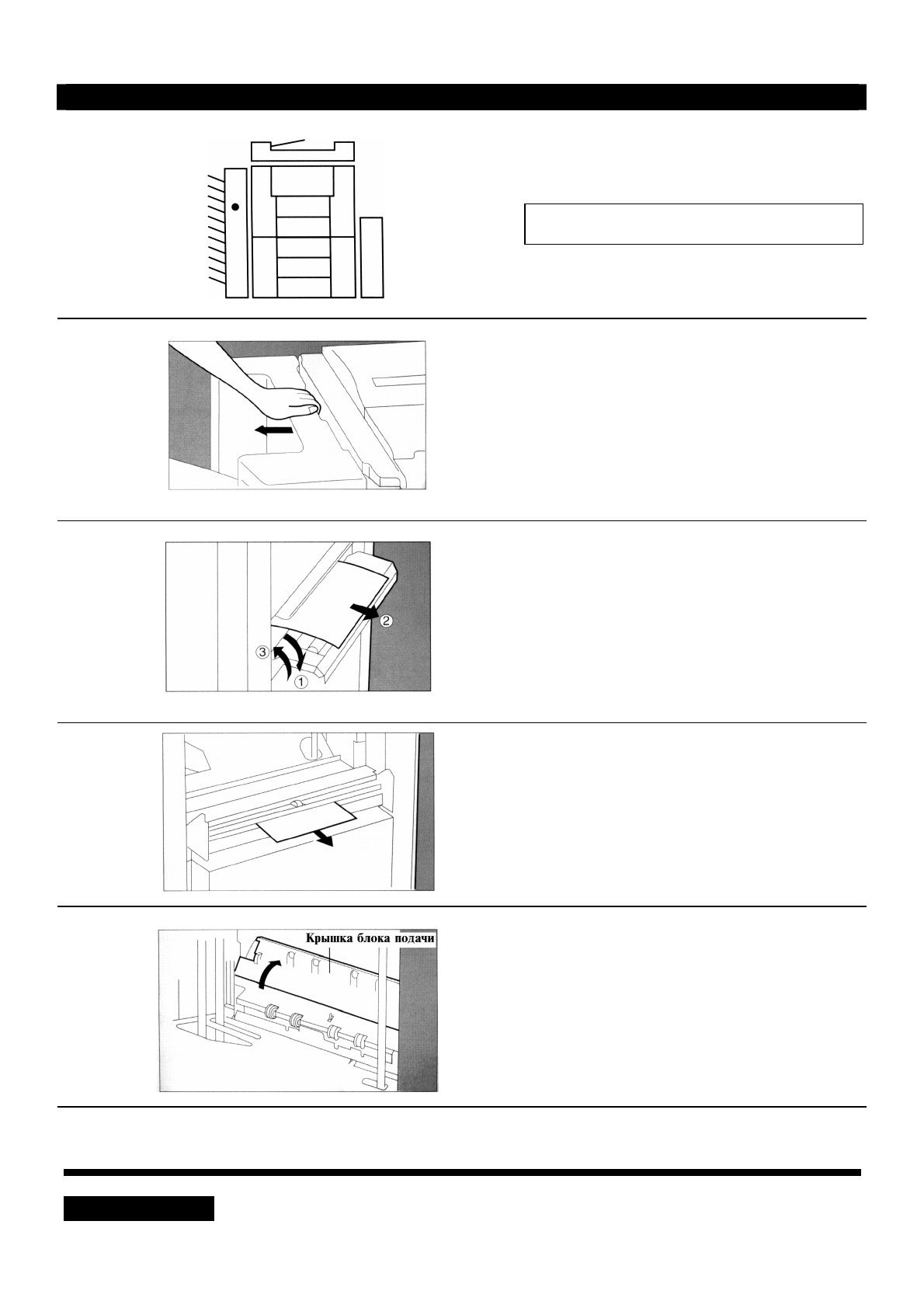 ②

③

①

Крышка блока подачи