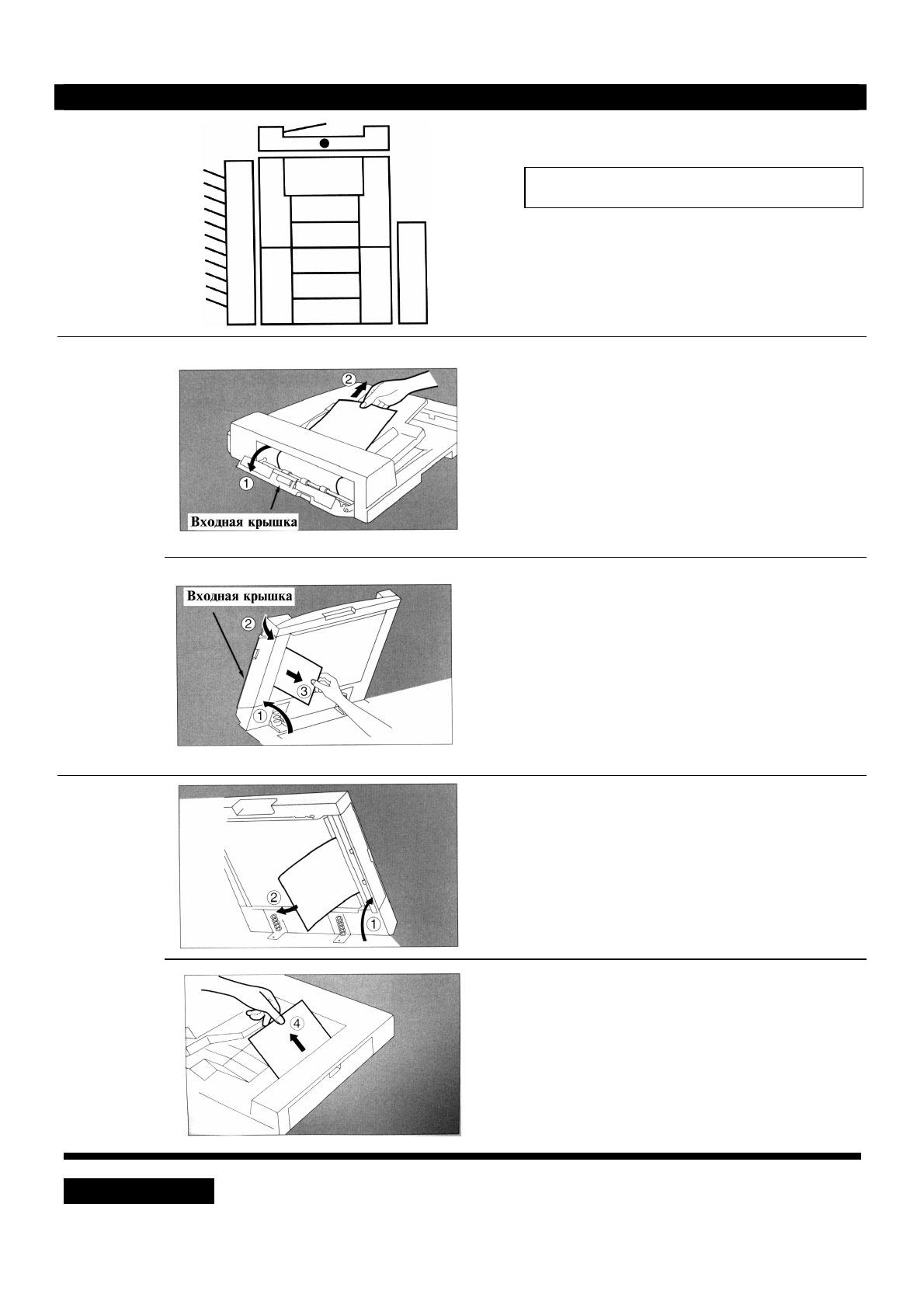 ②
①
Входная крышка

Входная крышка
②
③
①

②
①

④