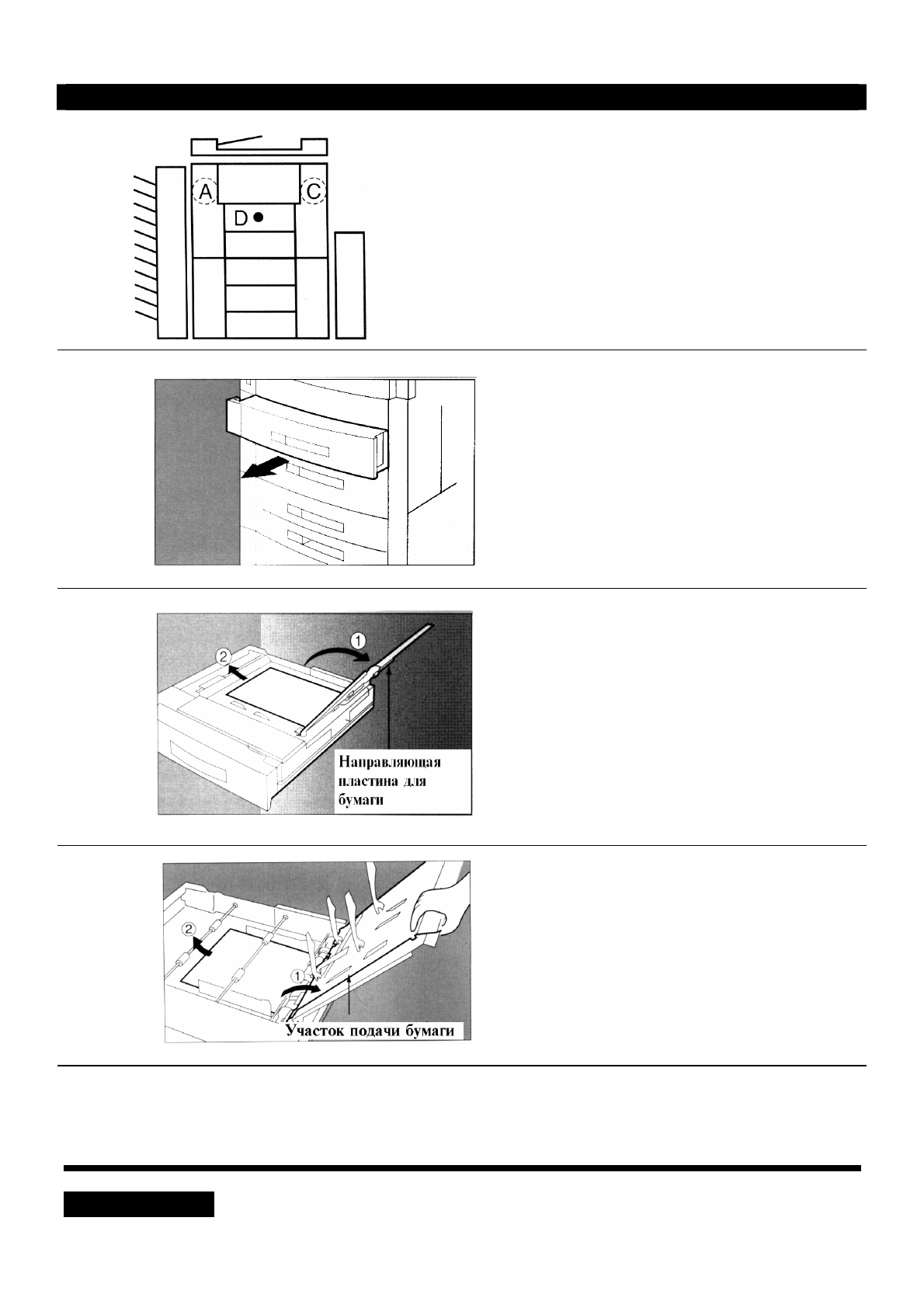 A
C
D

2
1
Направляющая пластина для бумаги

2
1
Участок подачи бумаги