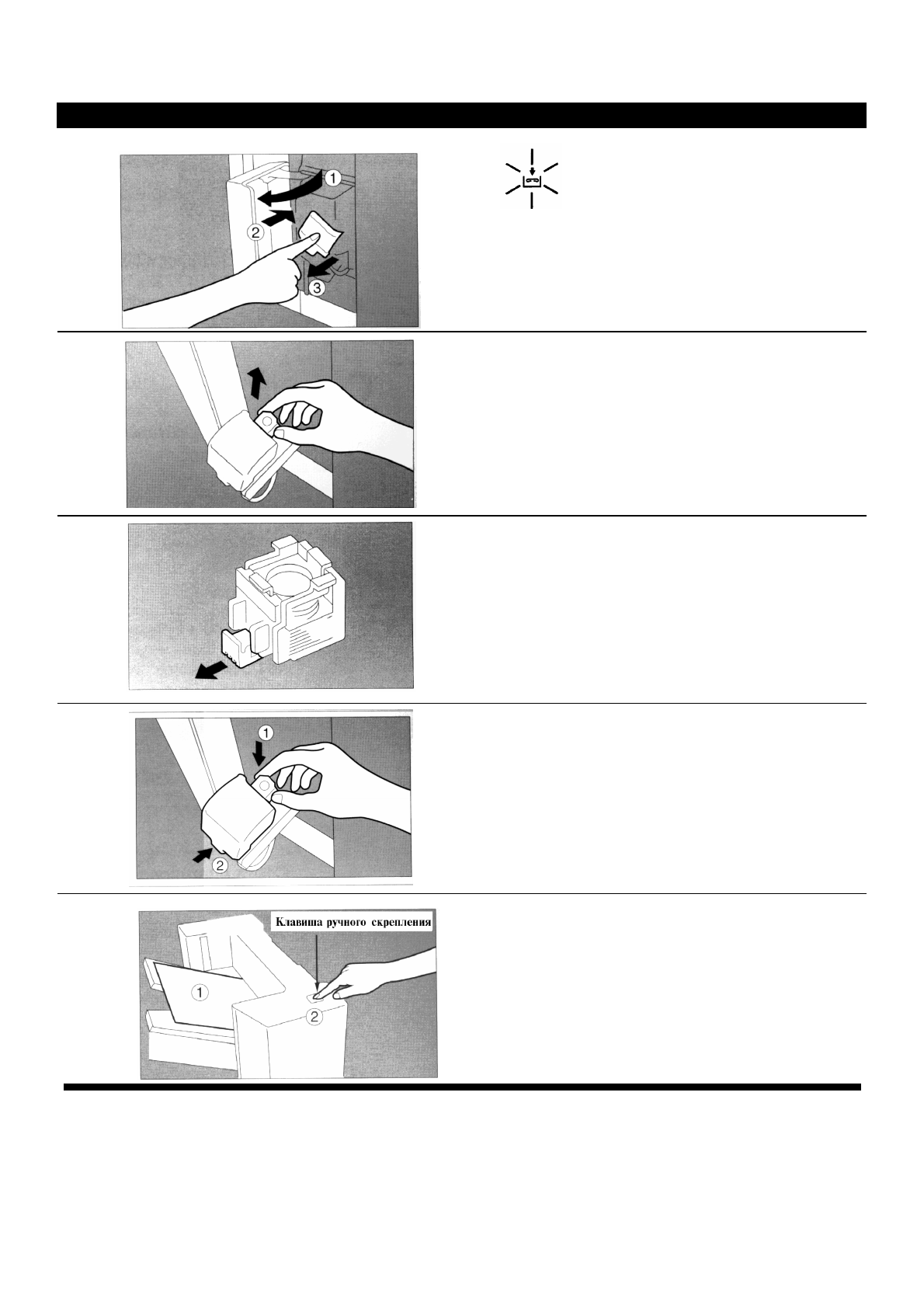 1
2
3

1
2

Клавиша ручного скрепления
1
2