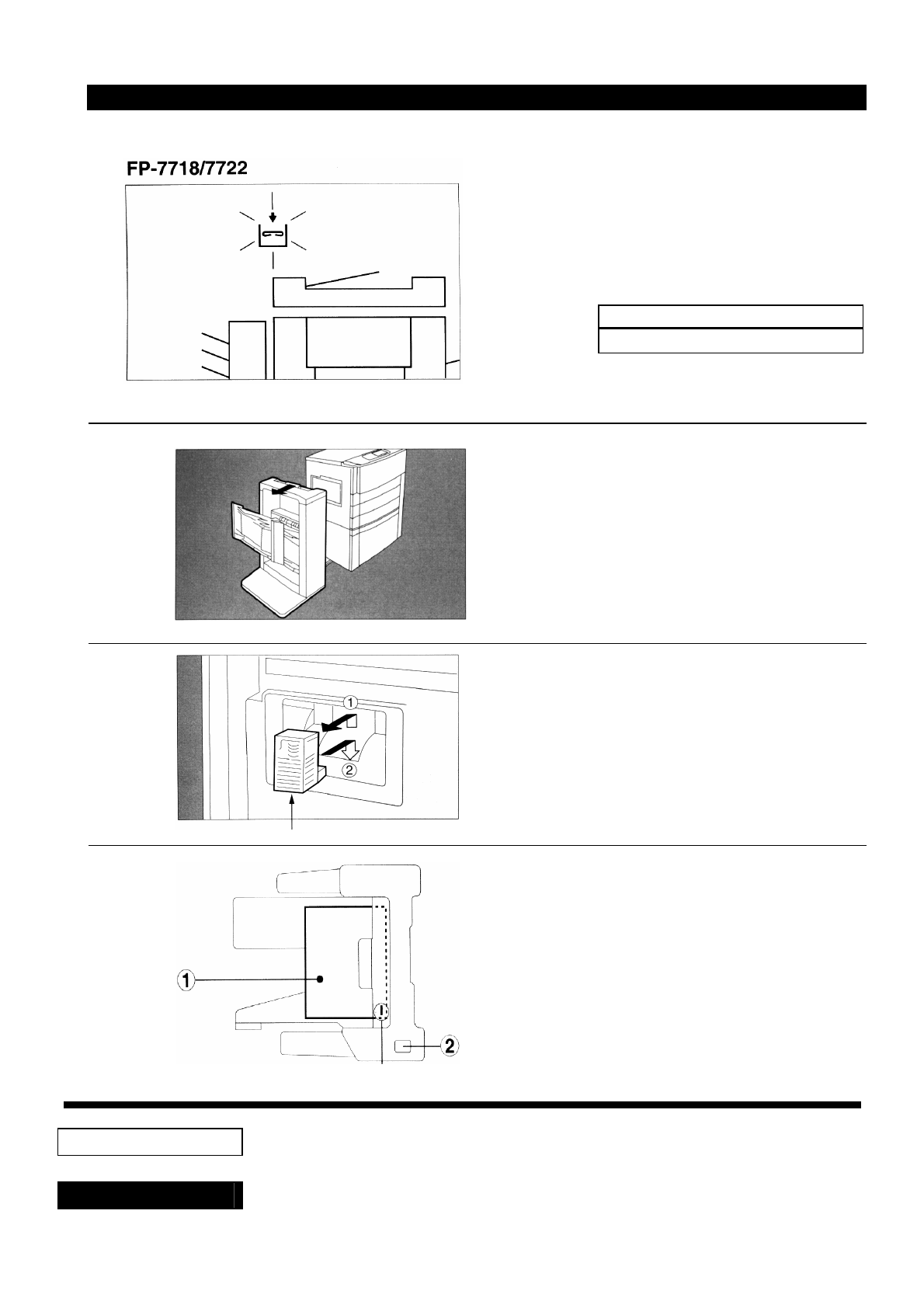 FP-7718/7722

①

②

①

②