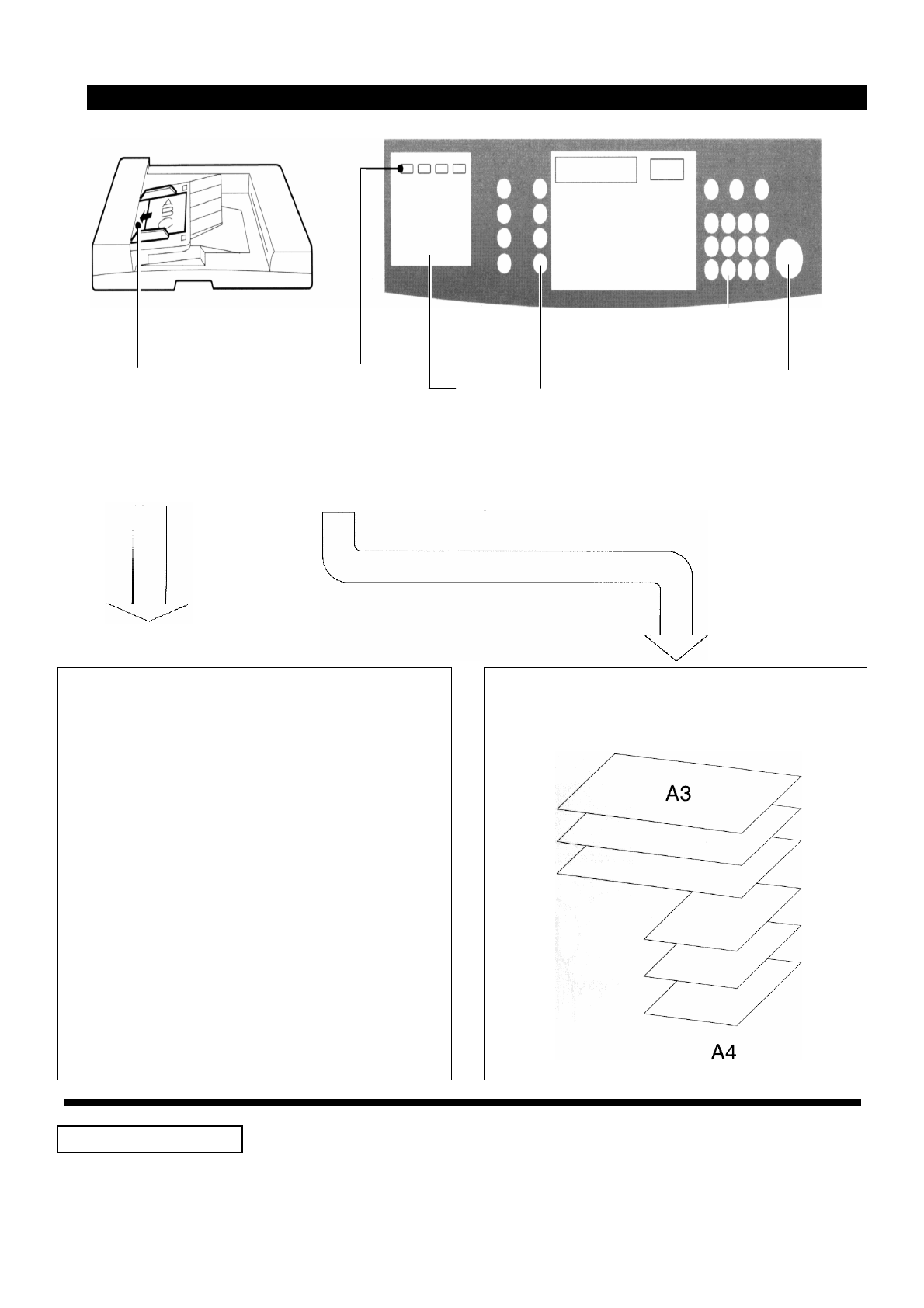 A3

A4