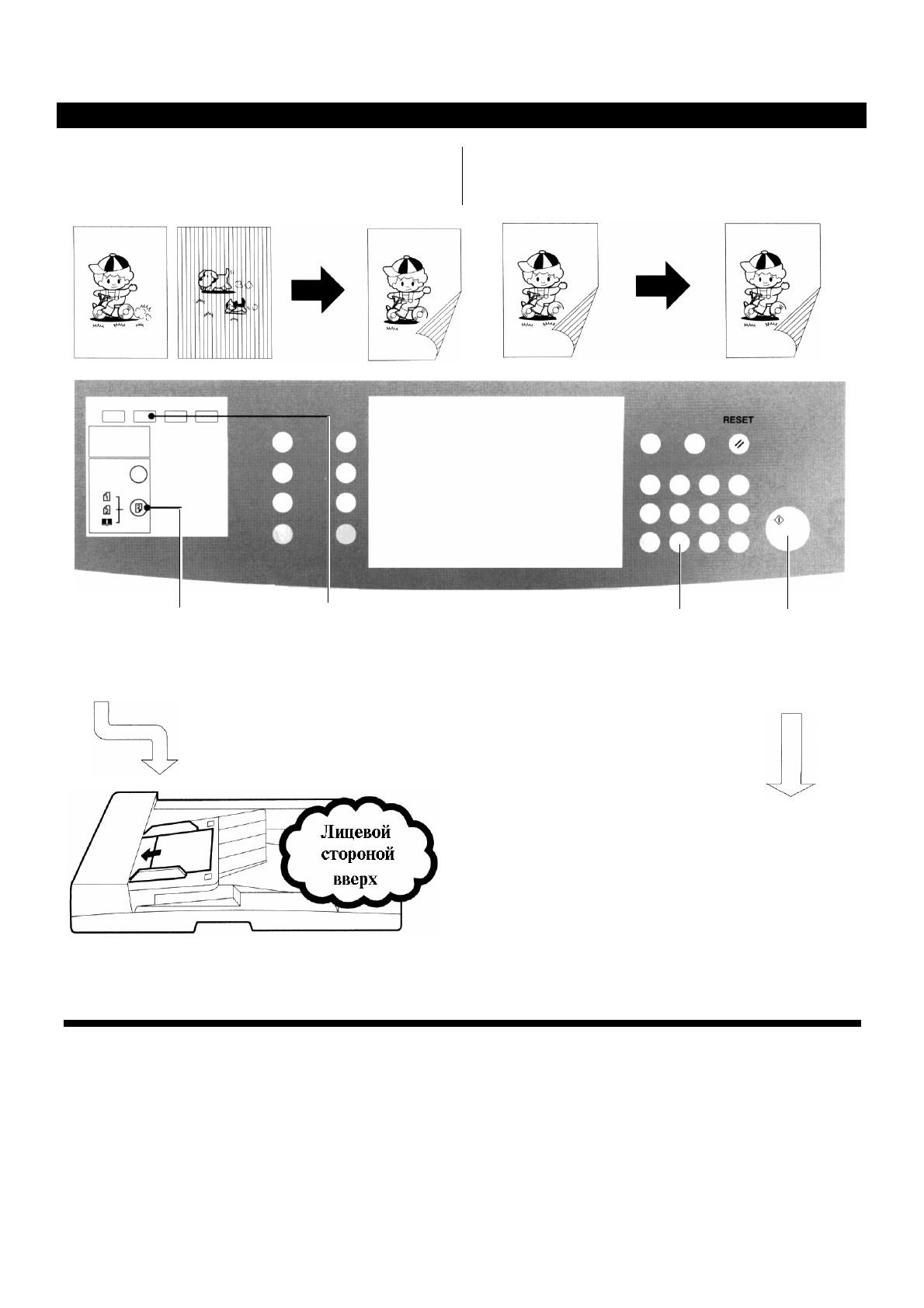 RESET

Лицевой стороной вверх