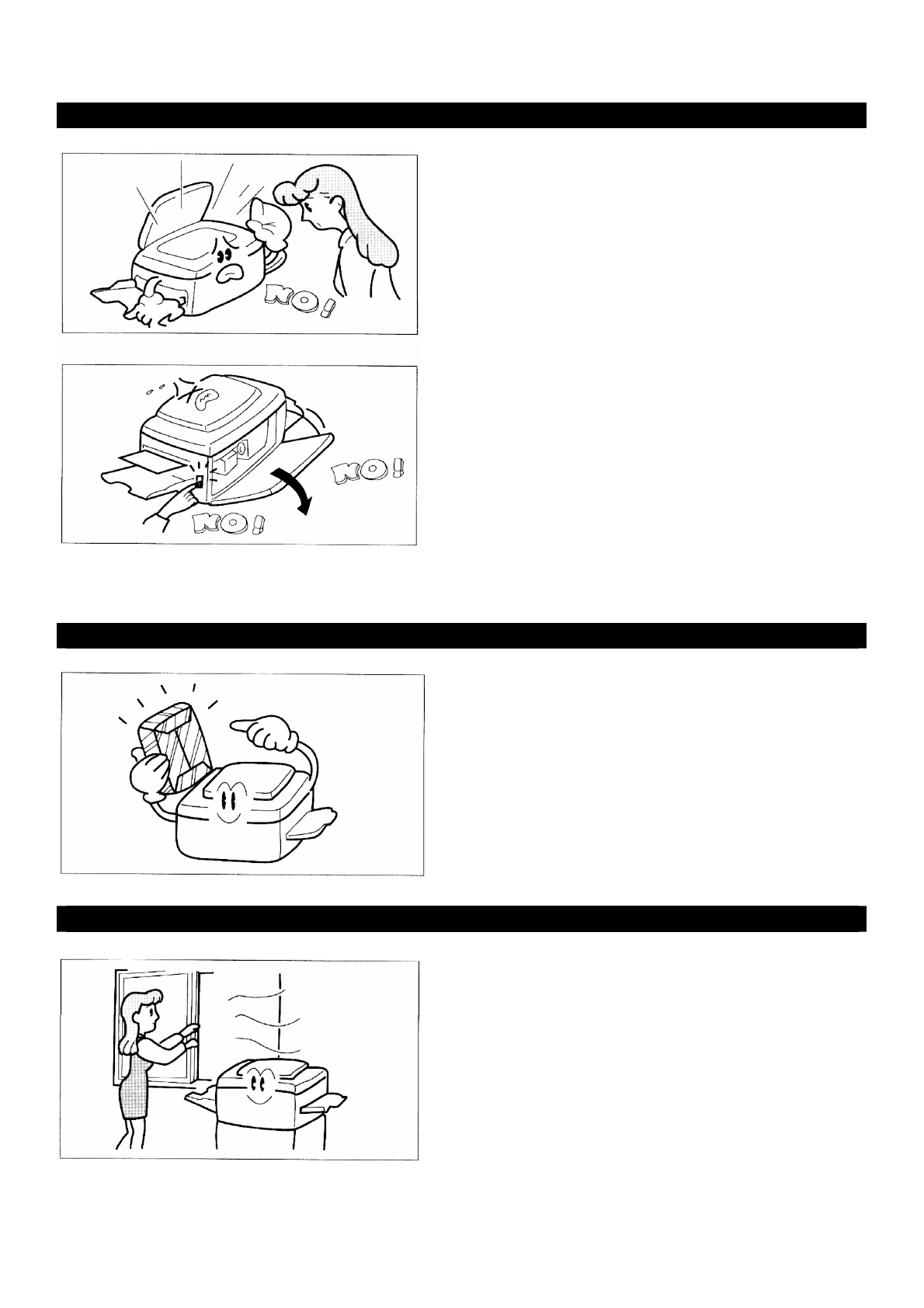 NO!

NO!

NO!