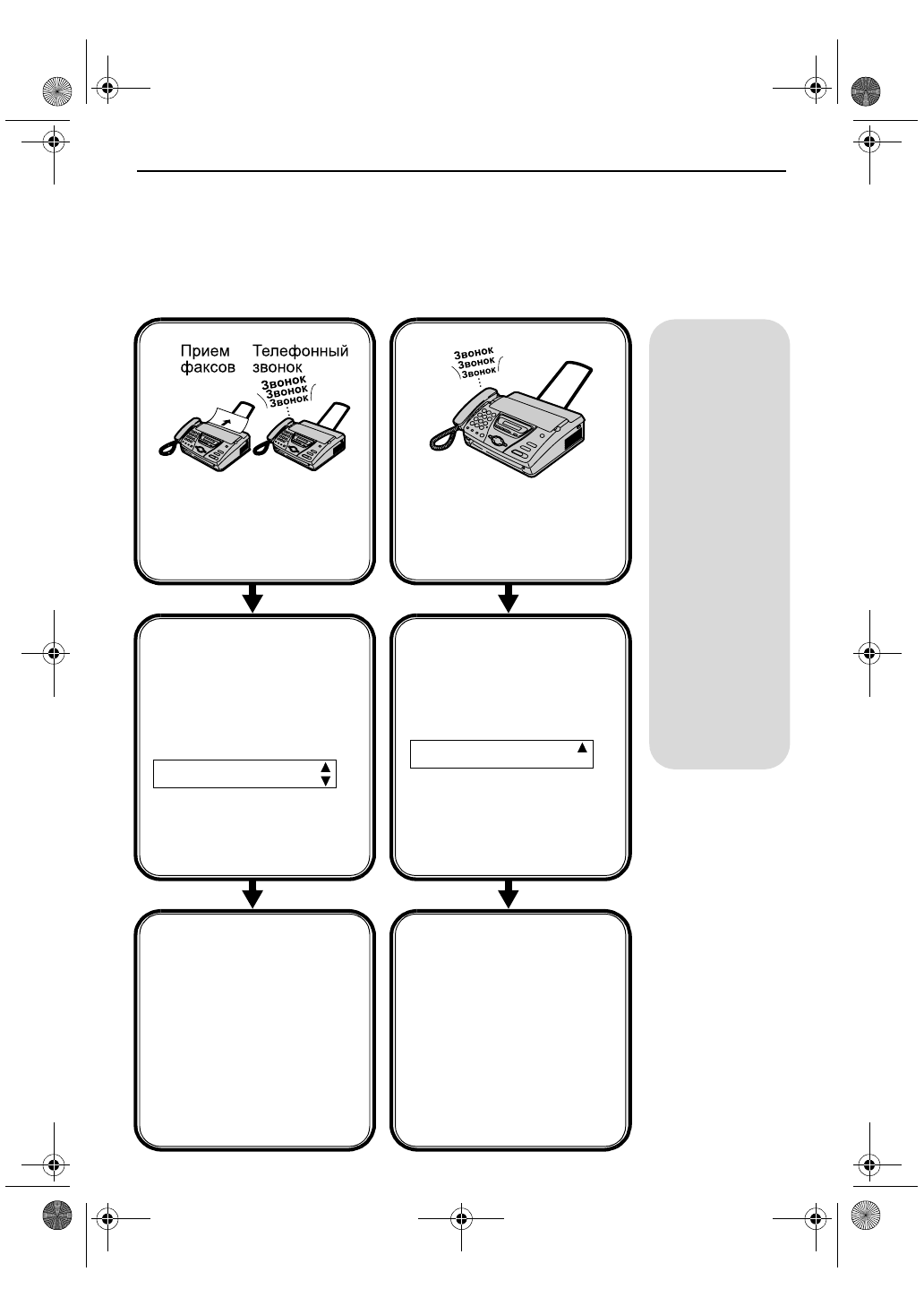 Прием факсов

Телефонный звонок

Звонок
Звонок
Звонок

Звонок
Звонок
Звонок