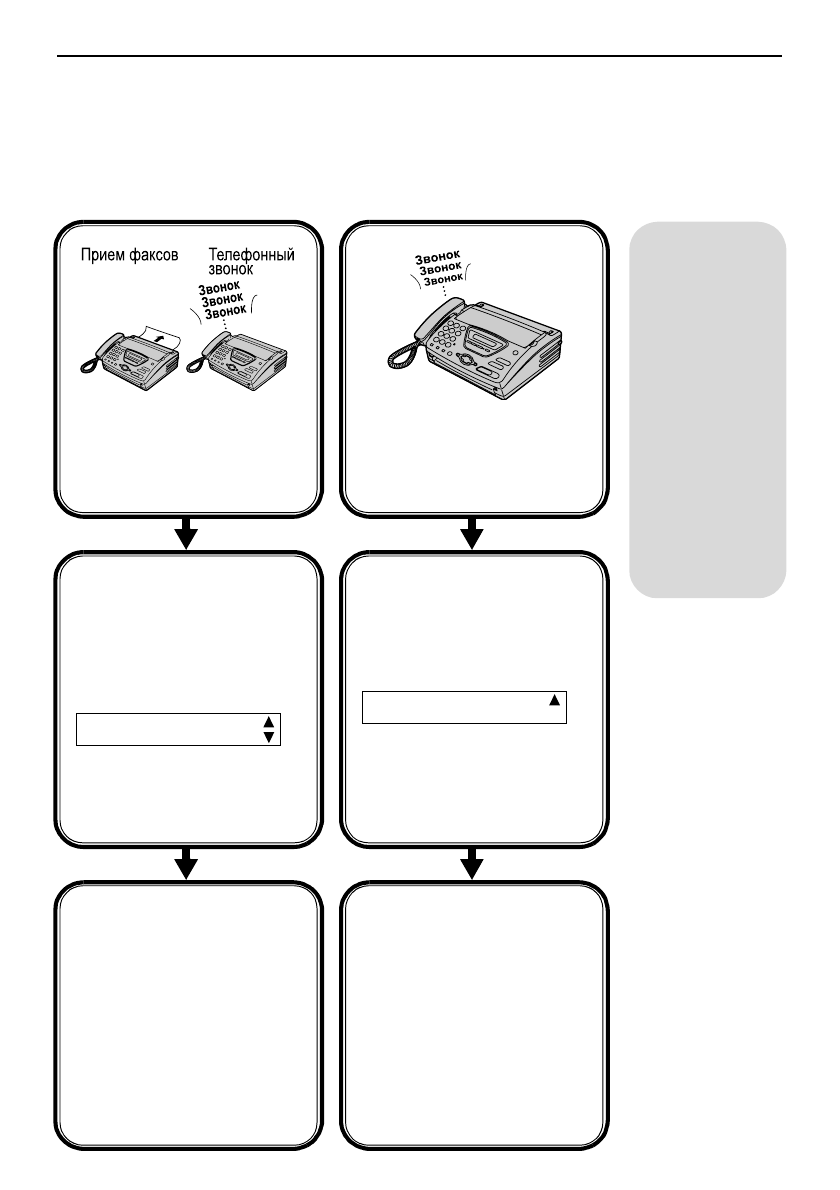 Прием факсов

Телефонный звонок

Звонок
Звонок
Звонок

Звонок
Звонок
Звонок