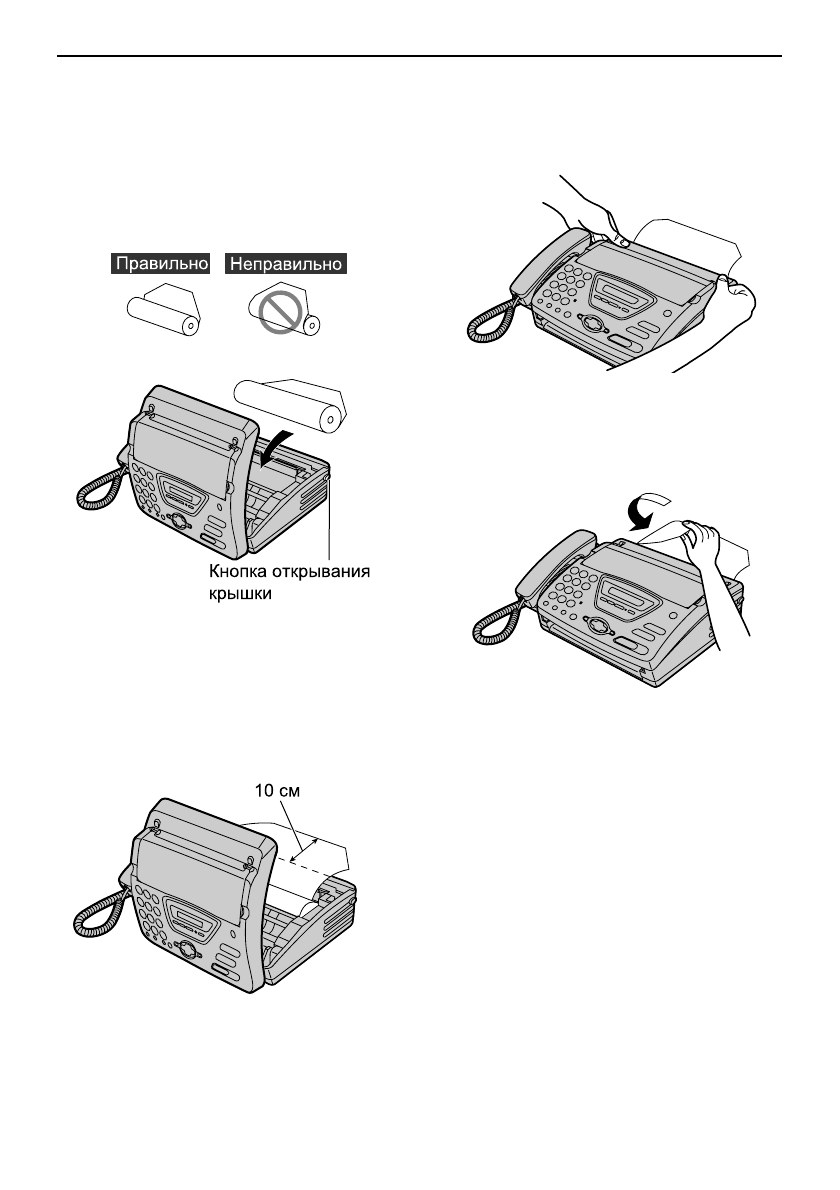 Правильно Неправильно

Кнопка открывания крышки

10 см