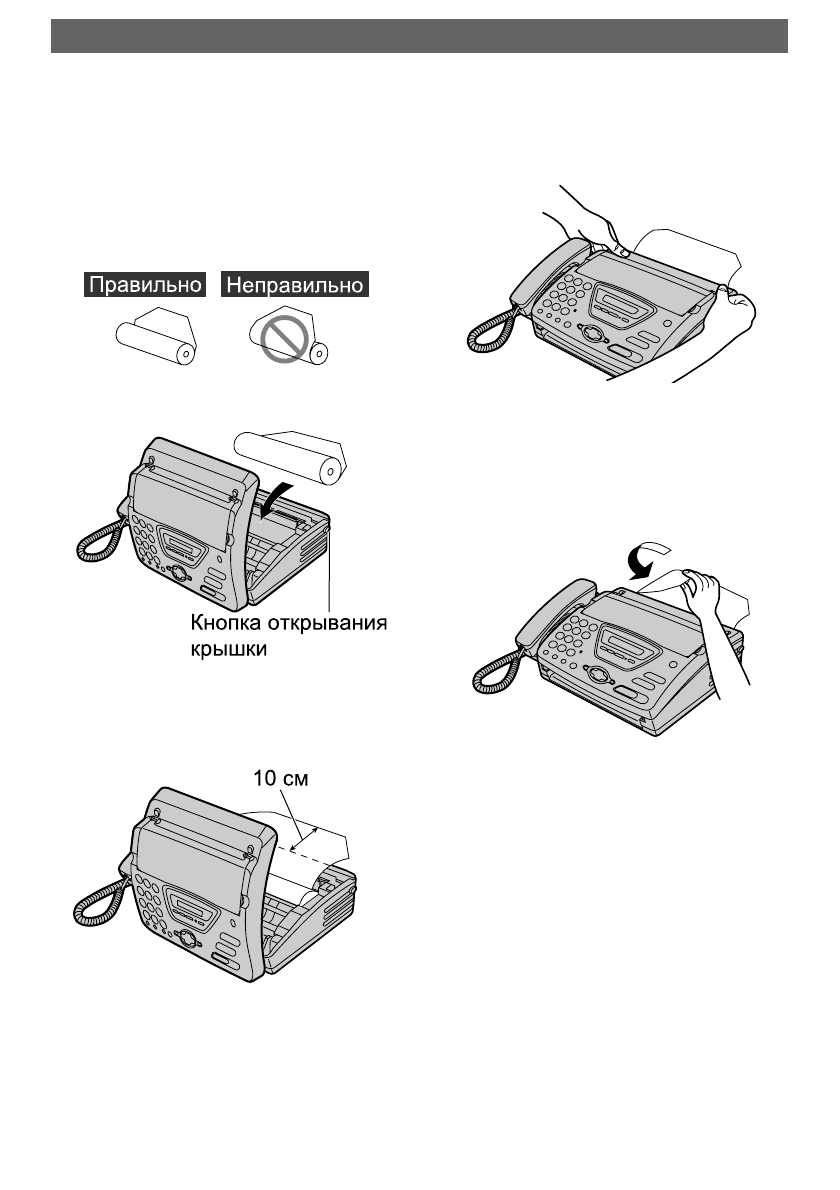 Правильно Неправильно

Кнопка открывания крышки

10 см