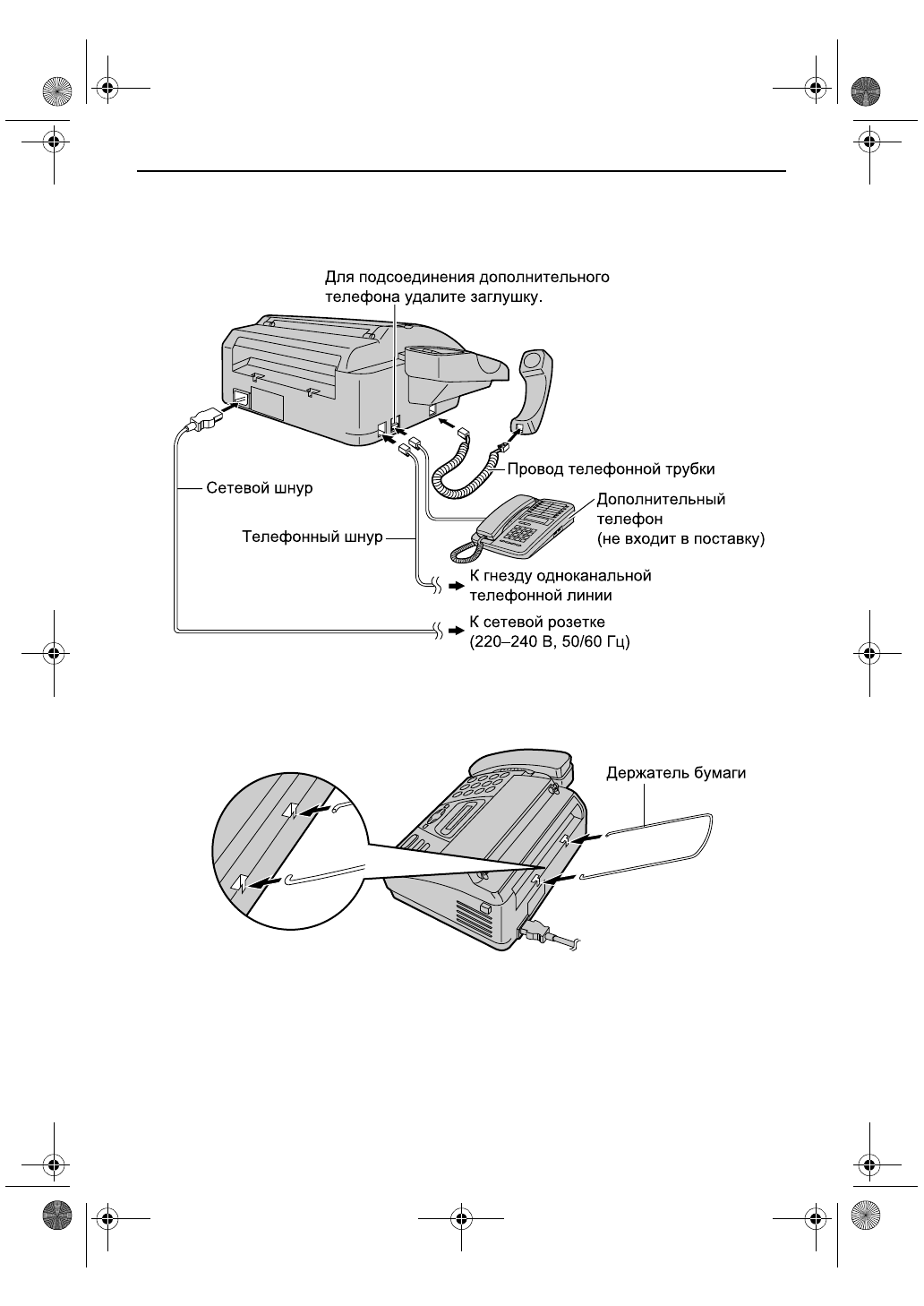 Для подсоединения дополнительного телефона удалите заглушку.

Провод телефонной трубки

Сетевой шнур

Дополнительный телефон (не входит в поставку)

Телефонный шнур

К гнезду одноканальной телефонной линии

К сетевой розетке (220–240 В, 50/60 Гц)

Держатель бумаги