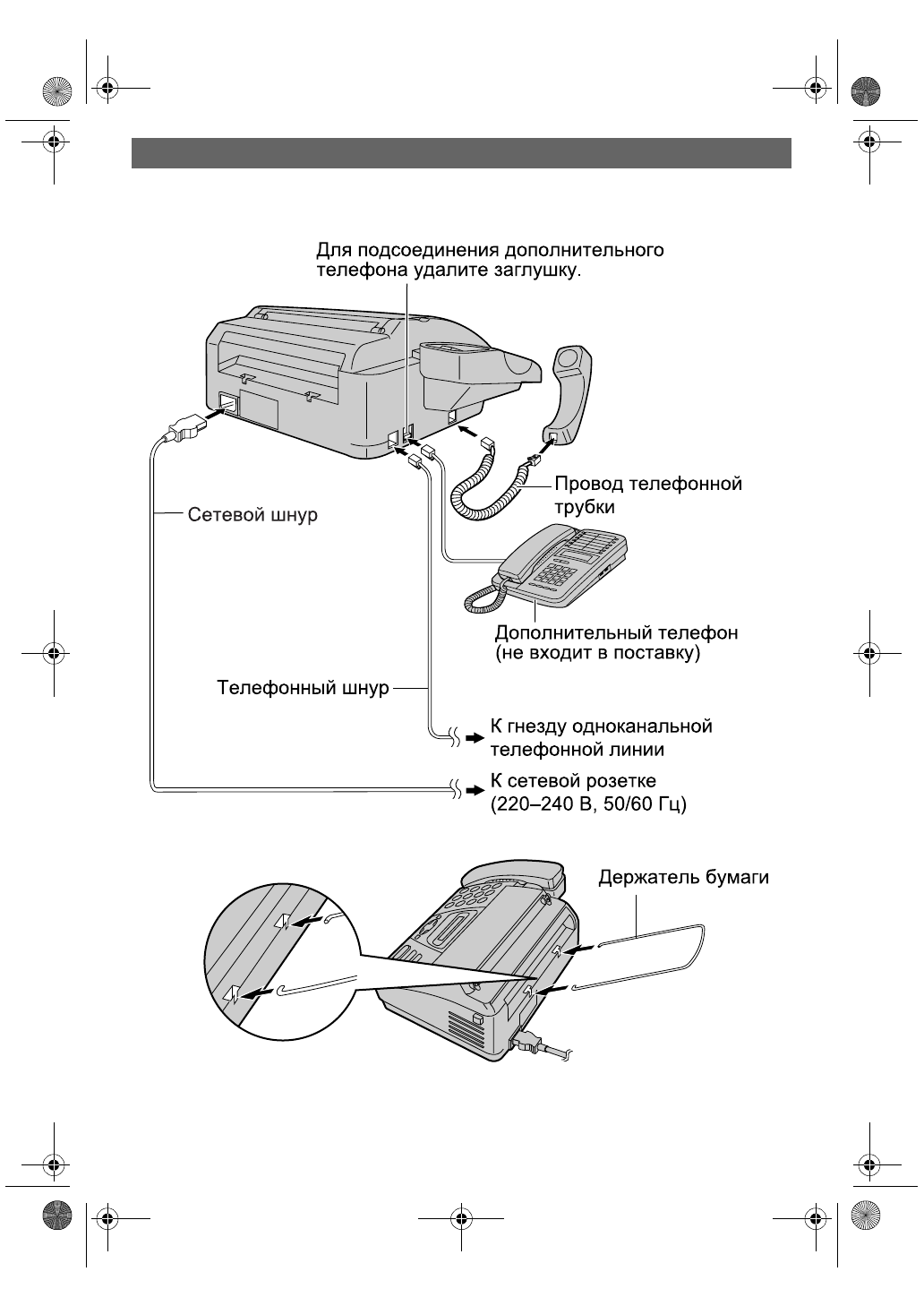 Для подсоединения дополнительного телефона удалите заглушку.

Провод телефонной трубки

Сетевой шнур

Дополнительный телефон (не входит в поставку)

Телефонный шнур

К гнезду одноканальной телефонной линии

К сетевой розетке (220–240 В, 50/60 Гц)

Держатель бумаги