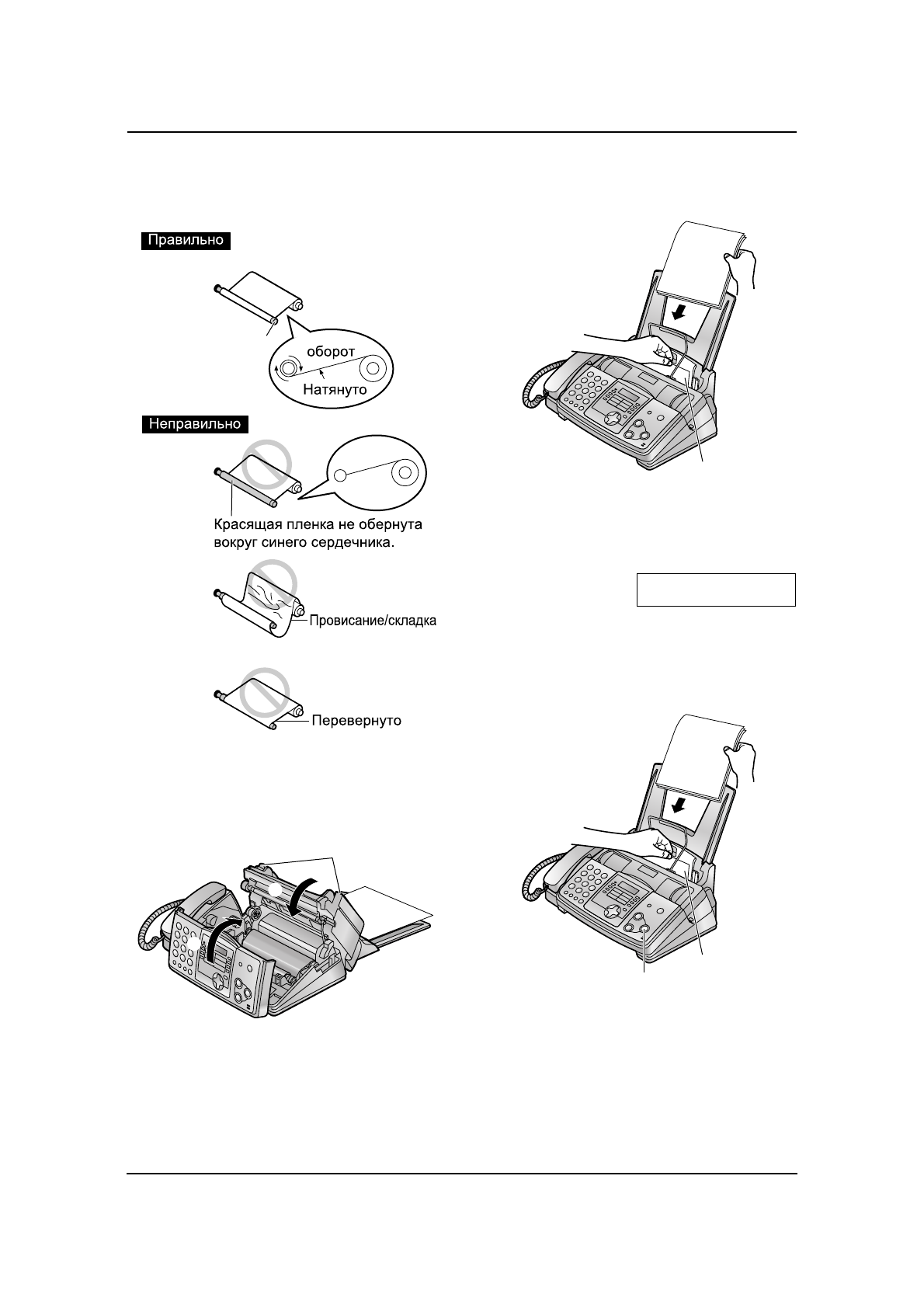 Правильно

оборот

Натянуто

Неправильно

Красящая пленка не обернута вокруг синего сердечника.

Провисание/складка

Перевернуто