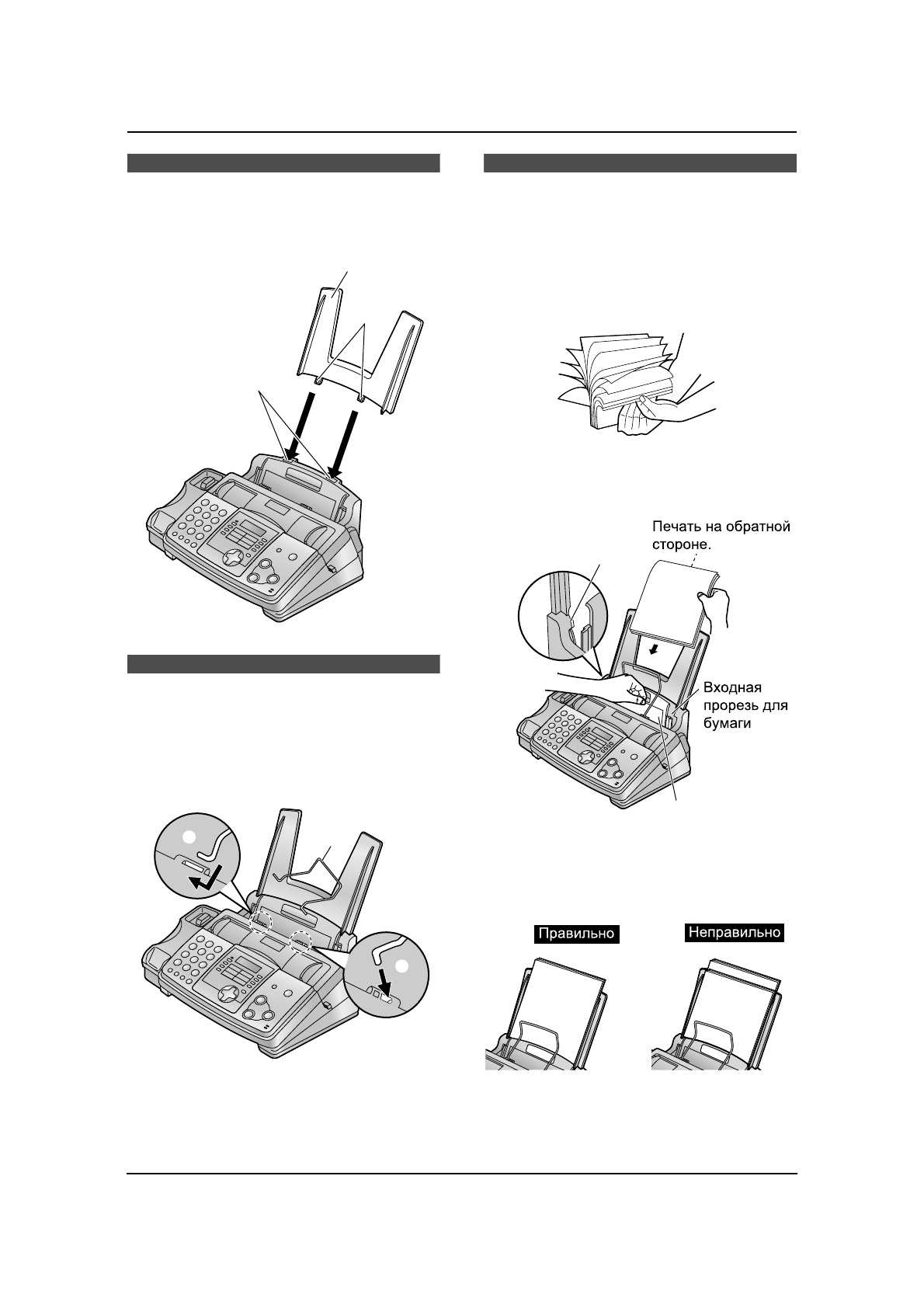 Печать на обратной стороне.

Входная прорезь для бумаги

Правильно

Неправильно