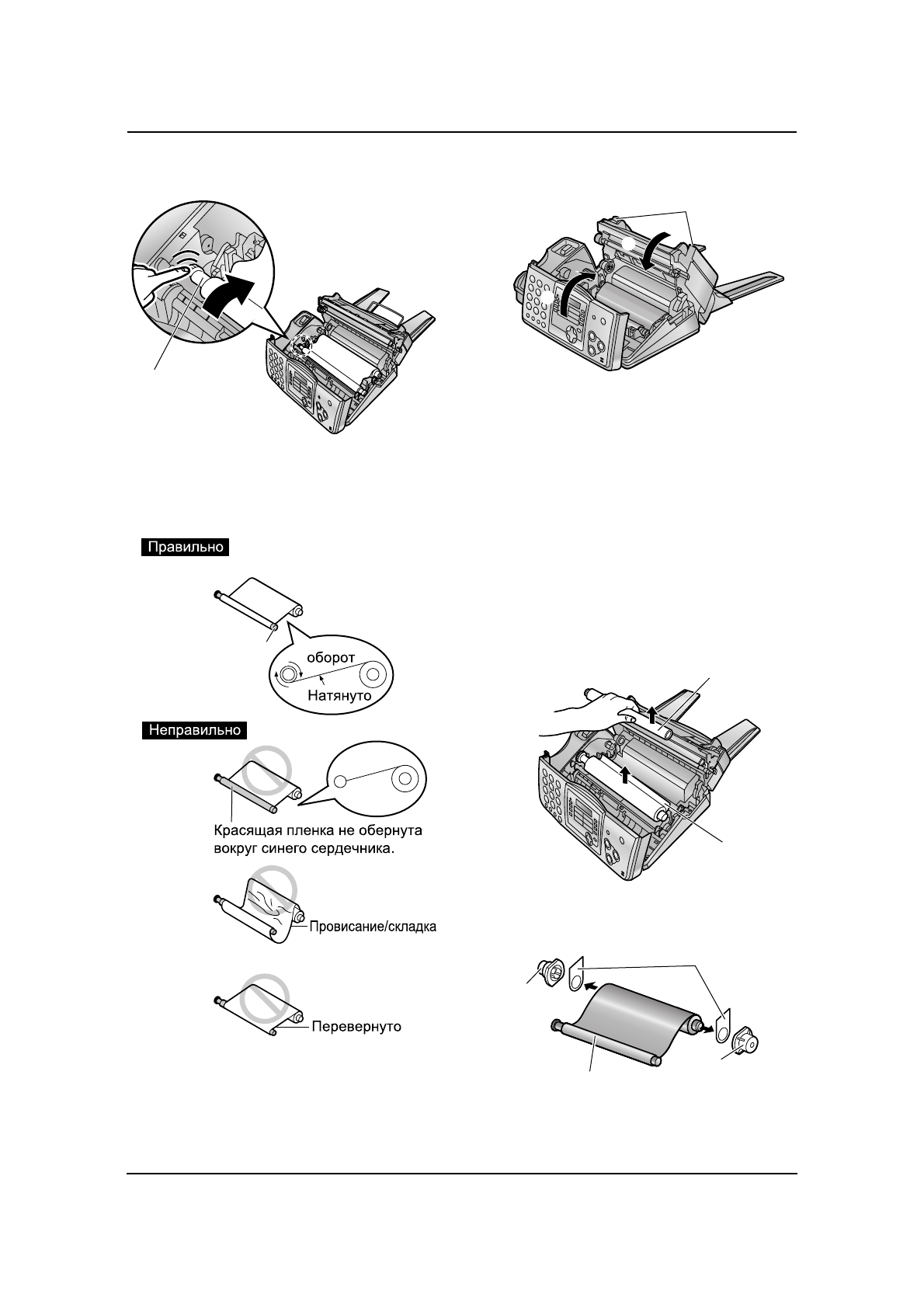 Правильно

оборот

Натянуто

Неправильно

Красящая пленка не обернута вокруг синего сердечника.

Провисание/складка

Перевернуто