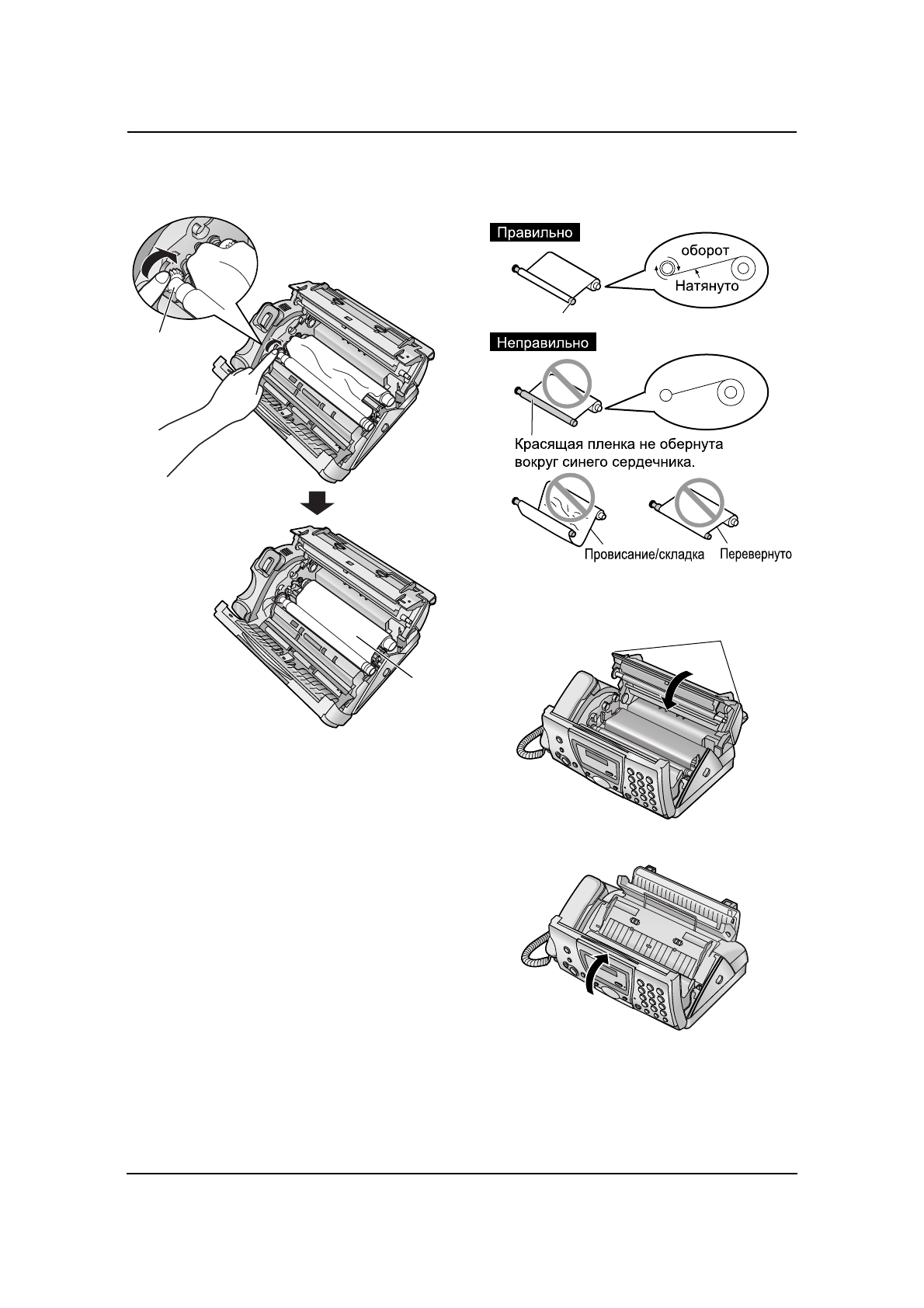 Правильно

оборот

Натянуто

Неправильно

Красящая пленка не обернута вокруг синего сердечника.

Провисание/складка

Перевернуто