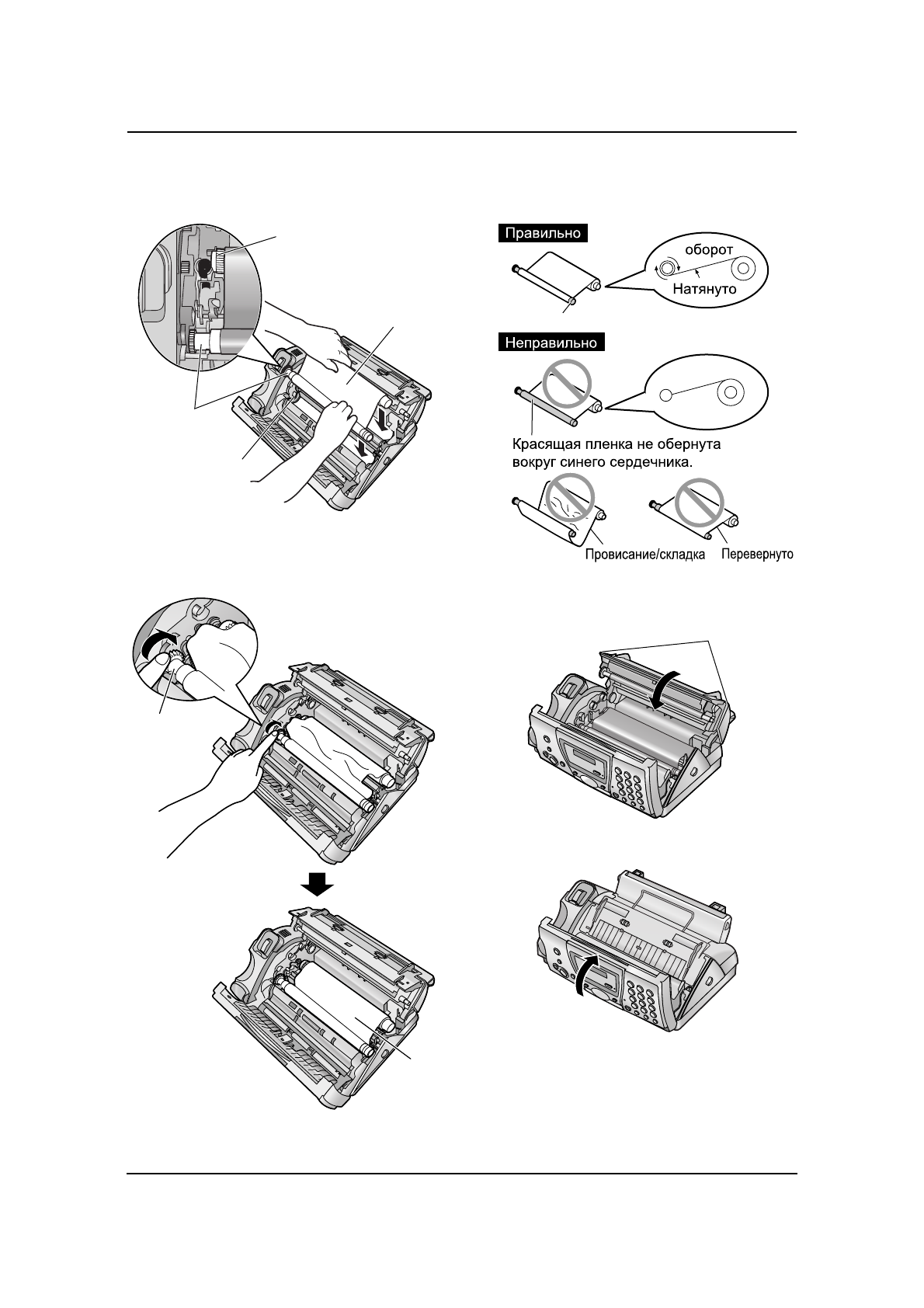 Правильно

оборот

Натянуто

Неправильно

Красящая пленка не обернута вокруг синего сердечника.

Провисание/складка

Перевернуто