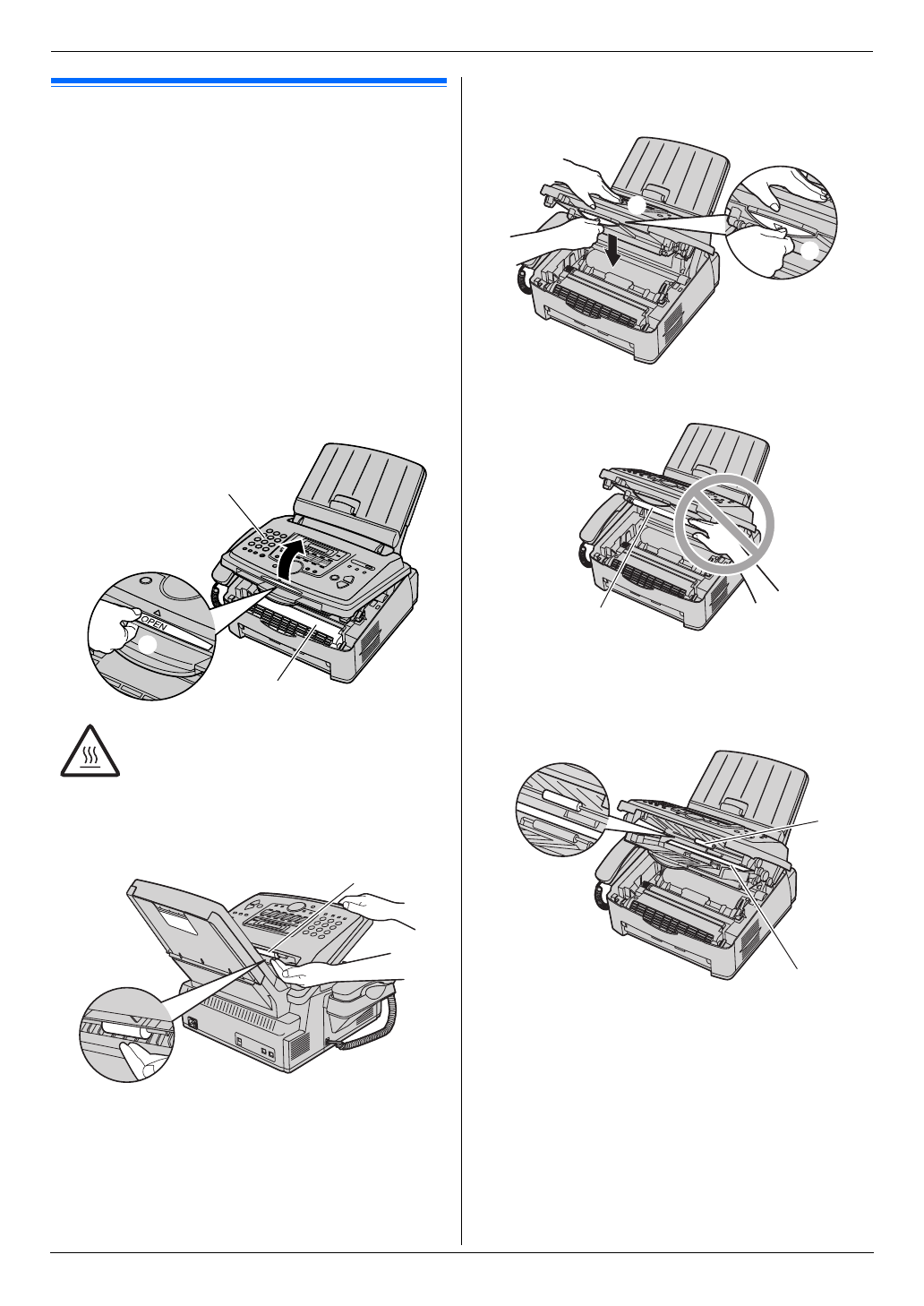 OPEN