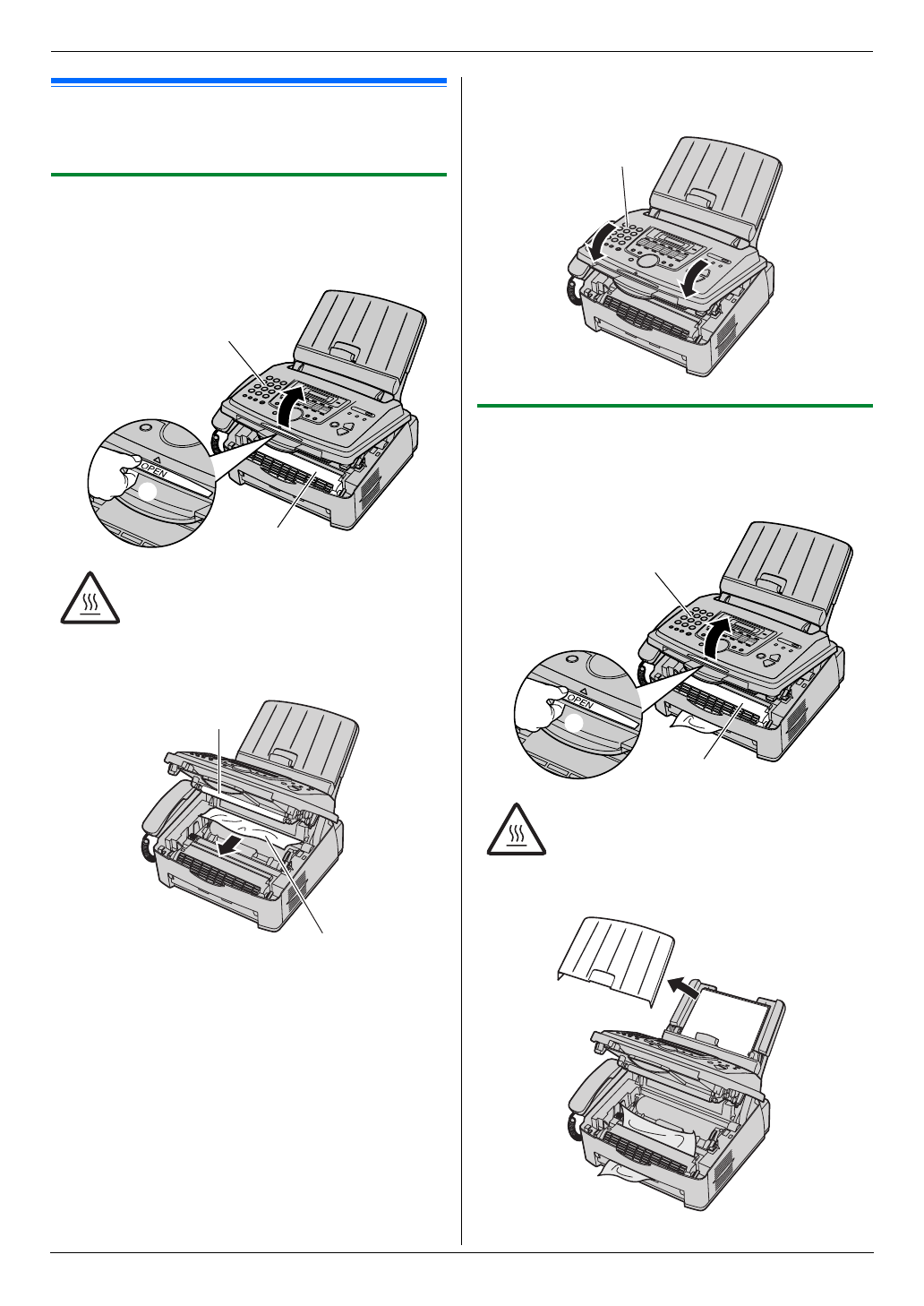 OPEN

OPEN