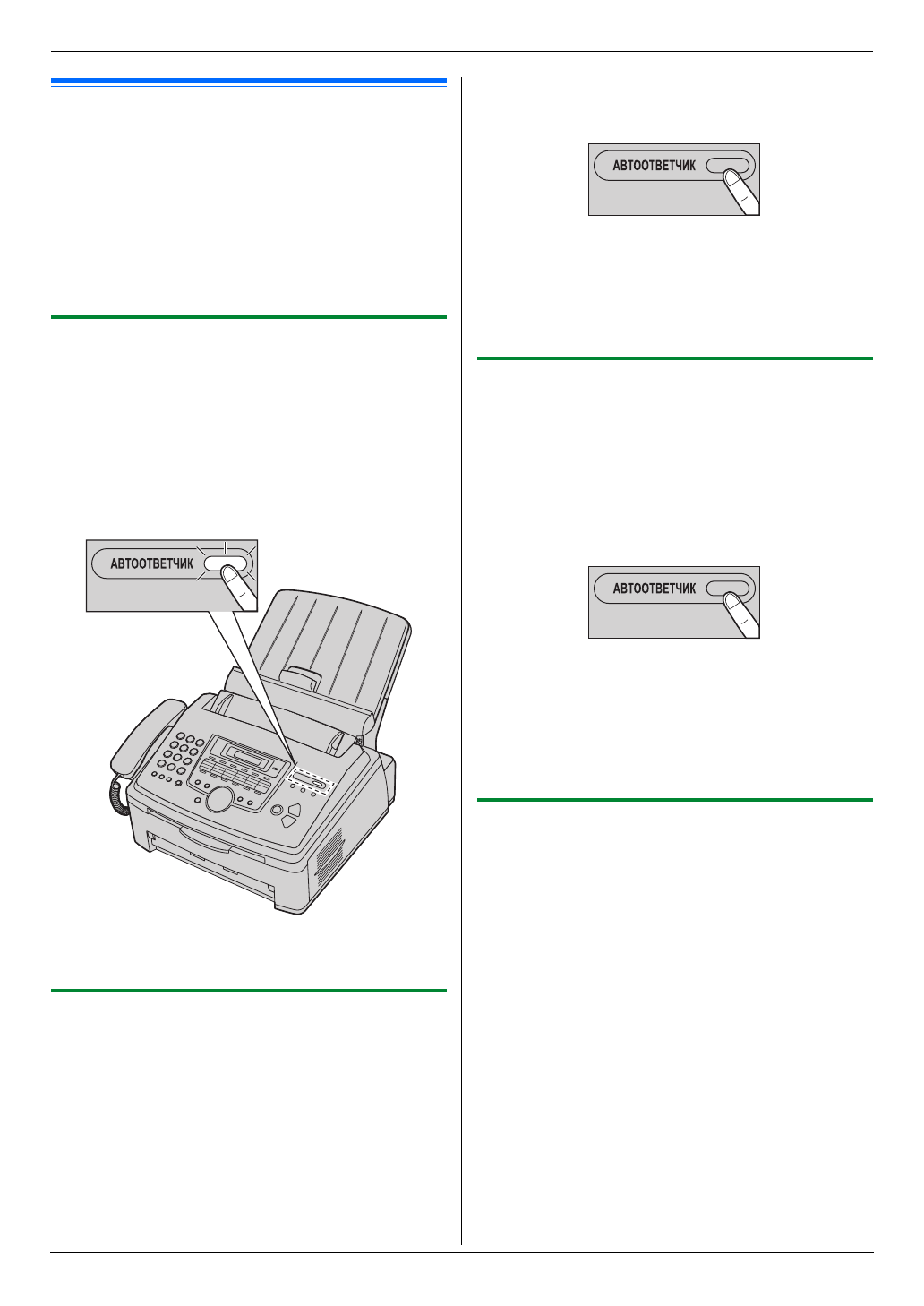 АВТООТВЕТЧИК

АВТООТВЕТЧИК

АВТООТВЕТЧИК