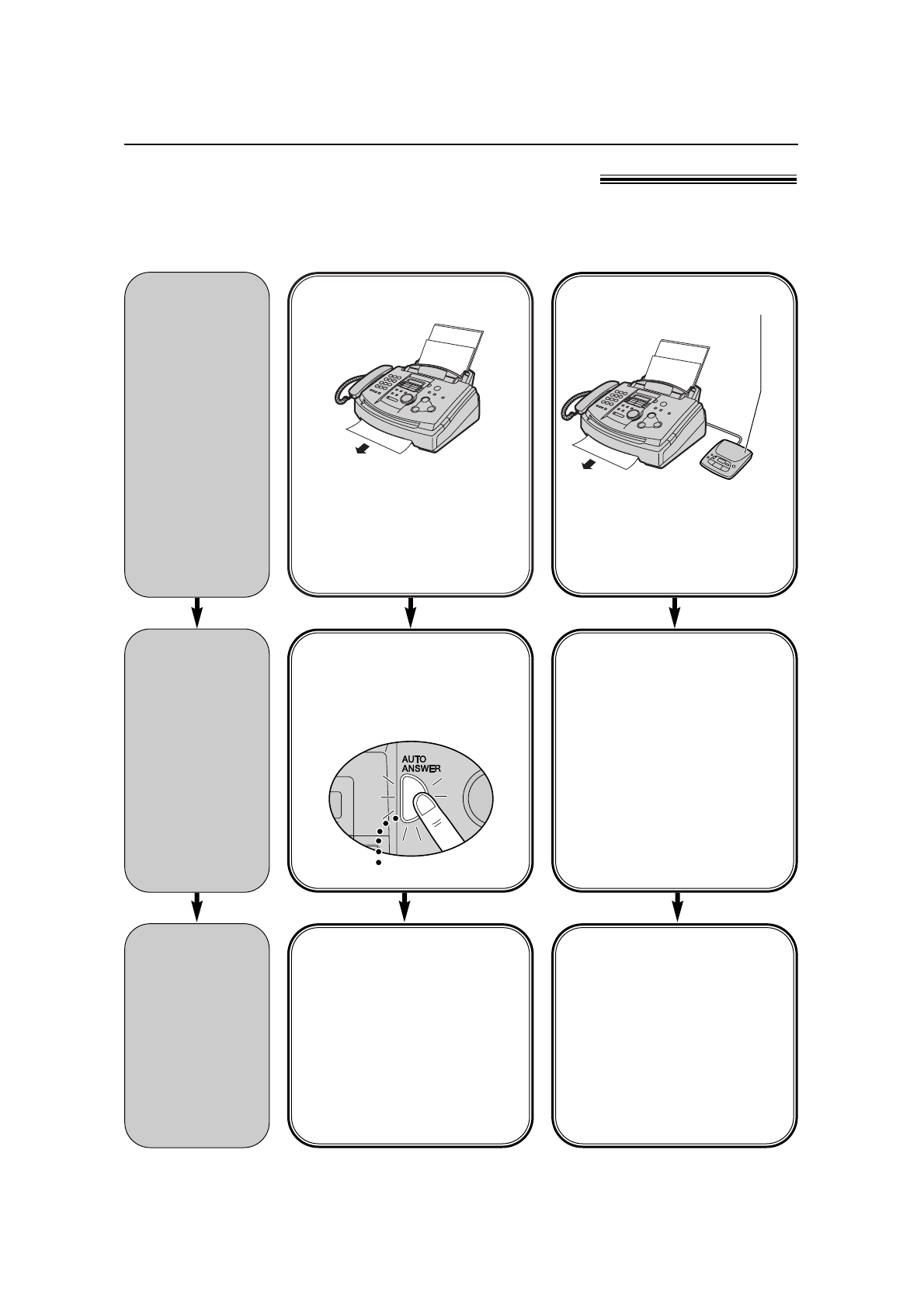 AUTO
ANSWER