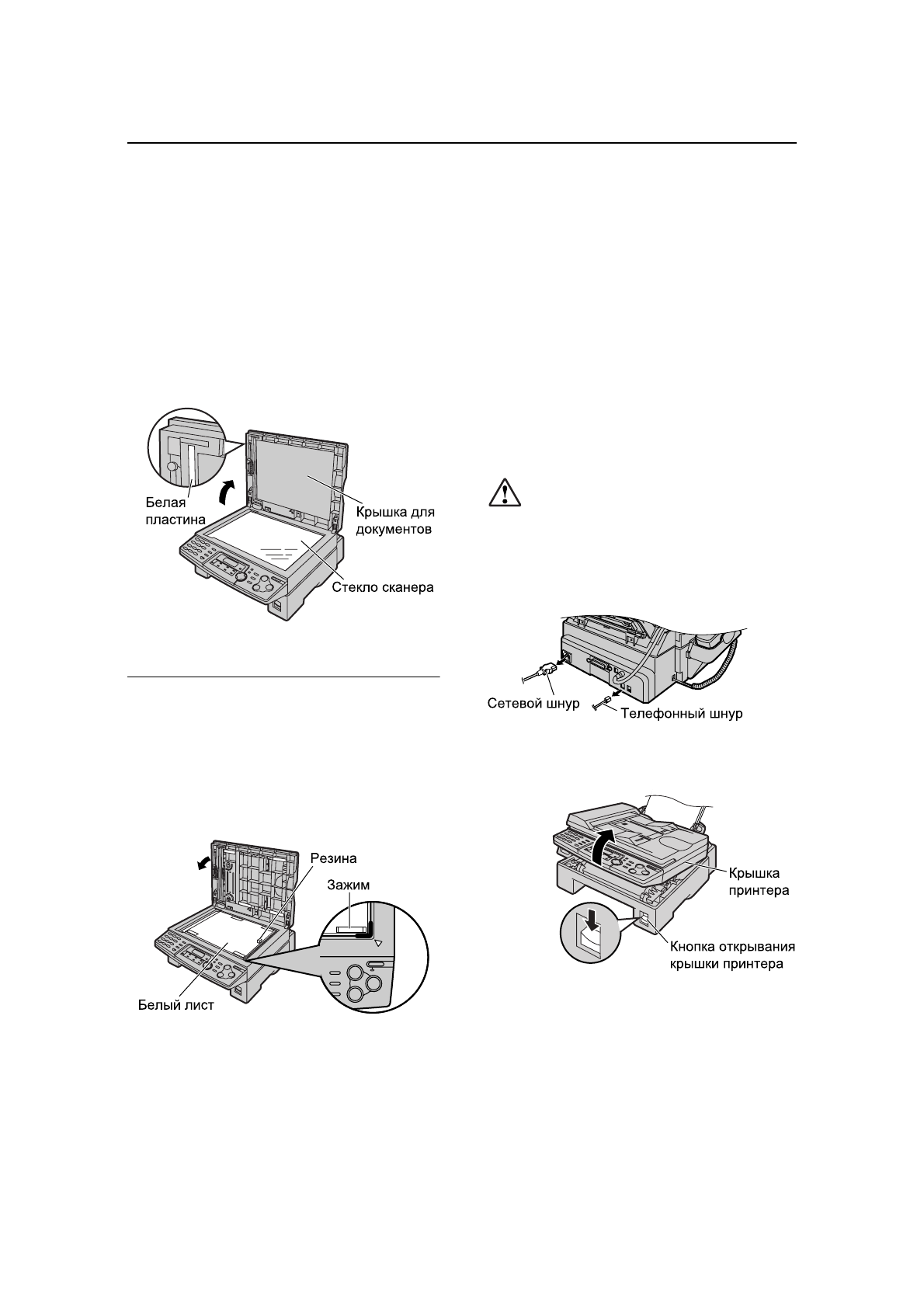 Белая пластина

Крышка для документов

Стекло сканера

Резина

Зажим

Белый лист

Сетевой шнур

Телефонный шнур

Крышка принтера

Кнопка открывания крышки принтера