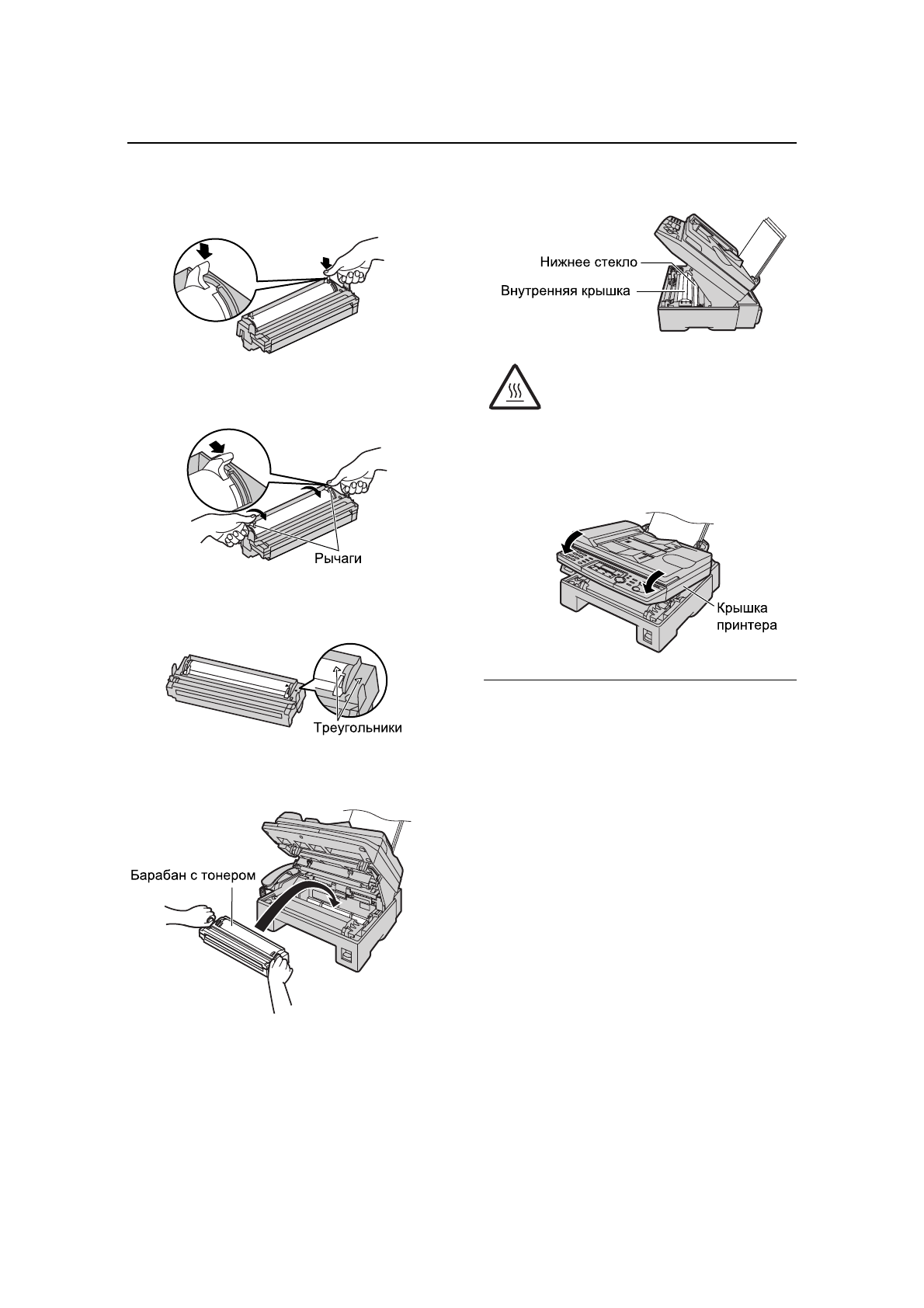 Рычаги

Треугольники

Барабан с тонером

Нижнее стекло

Внутренняя крышка

Крышка принтера