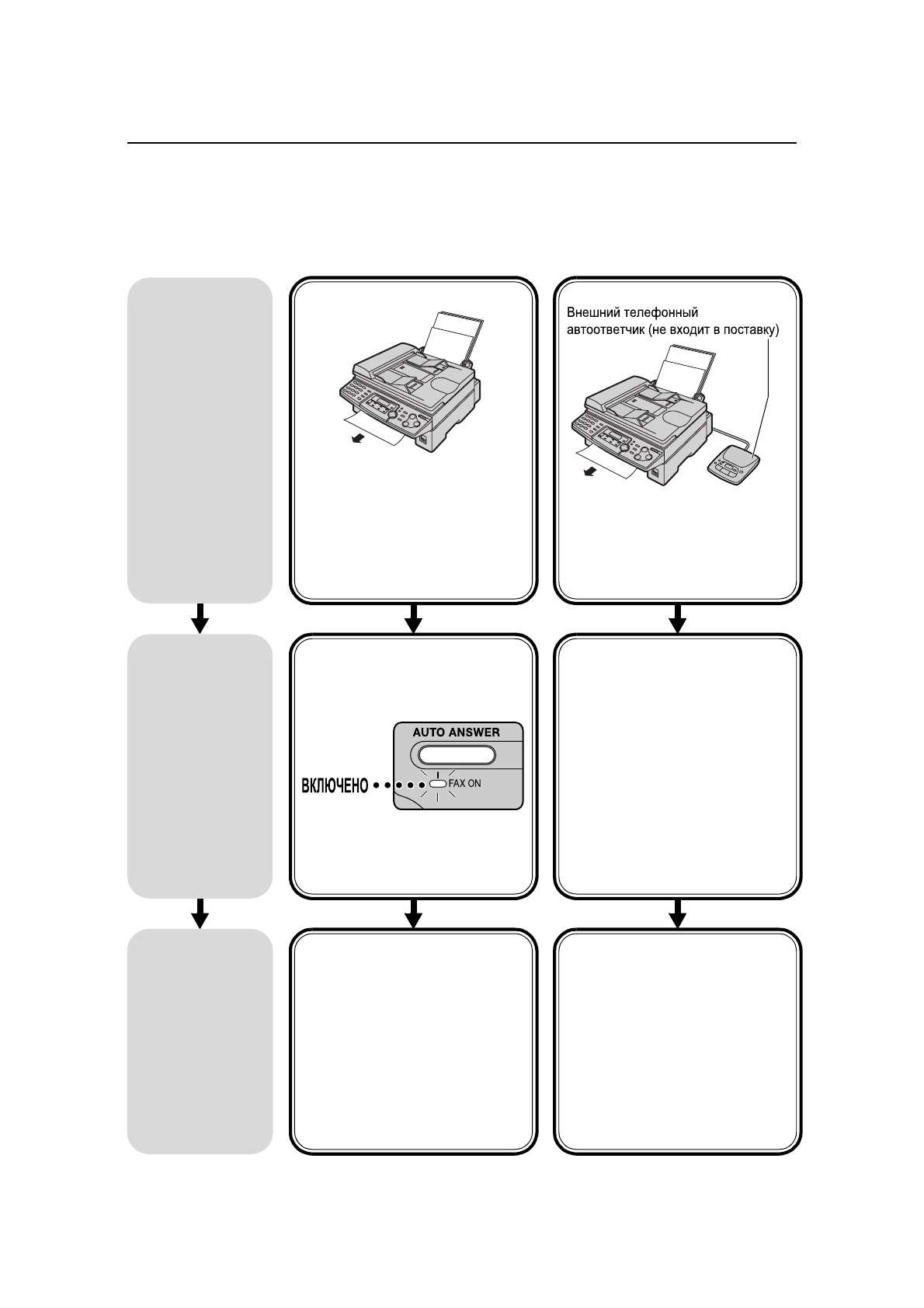 Внешний телефонный автоответчик (не входит в поставку)

AUTO ANSWER

ВКЛЮЧЕНО

FAX ON