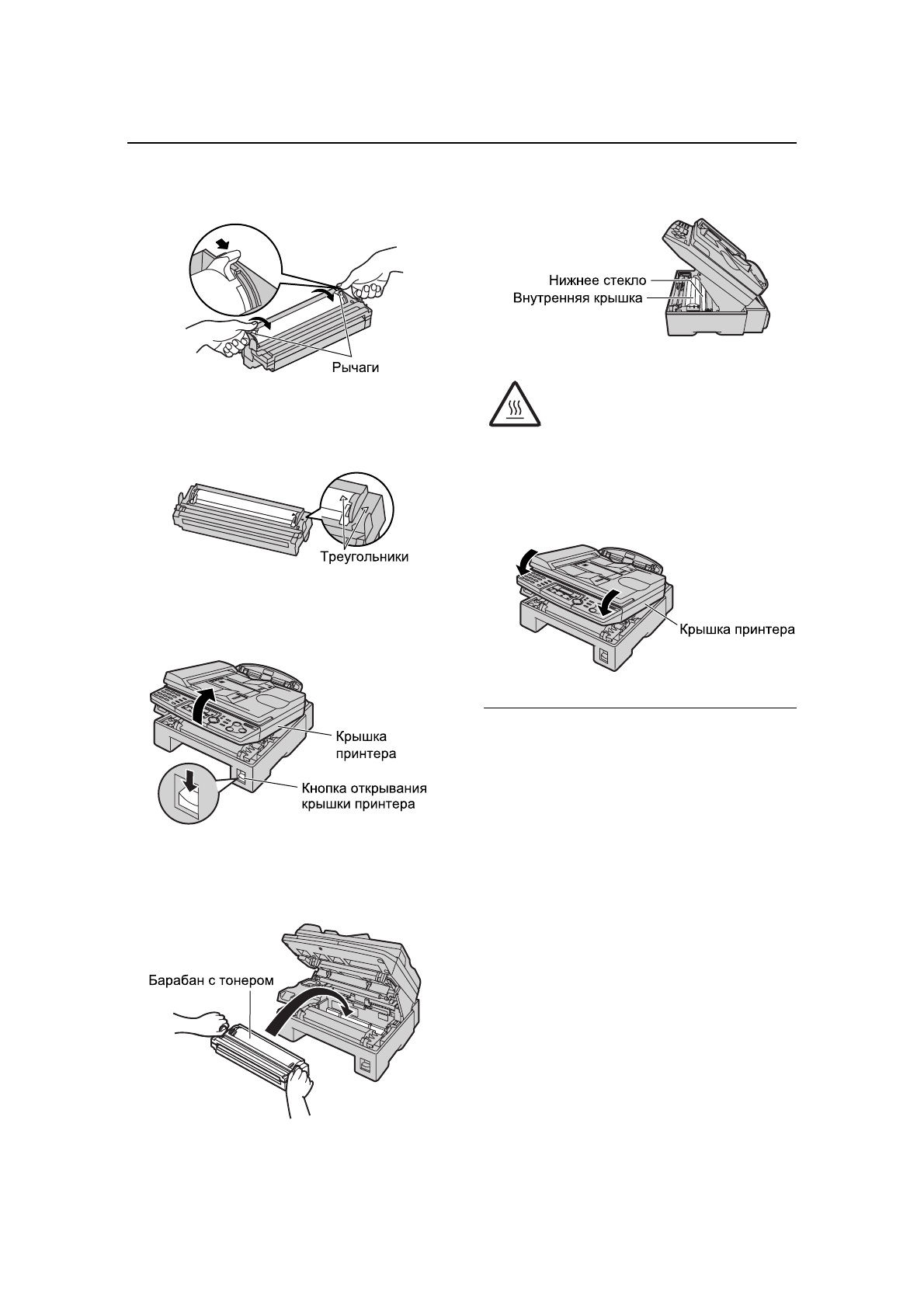 Рычаги

Треугольники

Крышка принтера

Кнопка открывания крышки принтера

Барабан с тонером

Нижнее стекло
Внутренняя крышка

Крышка принтера