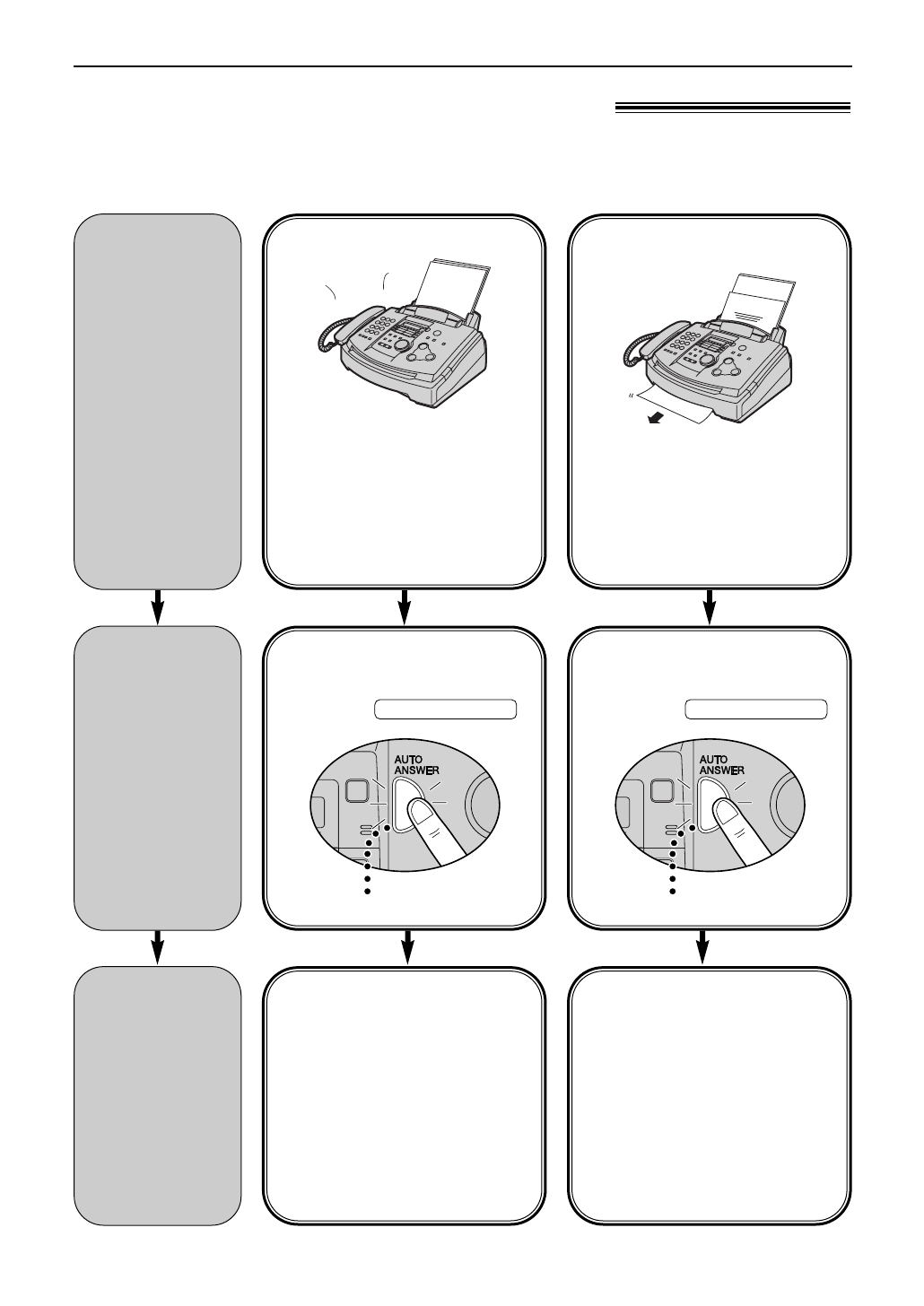 AUTO ANSWER

AUTO ANSWER