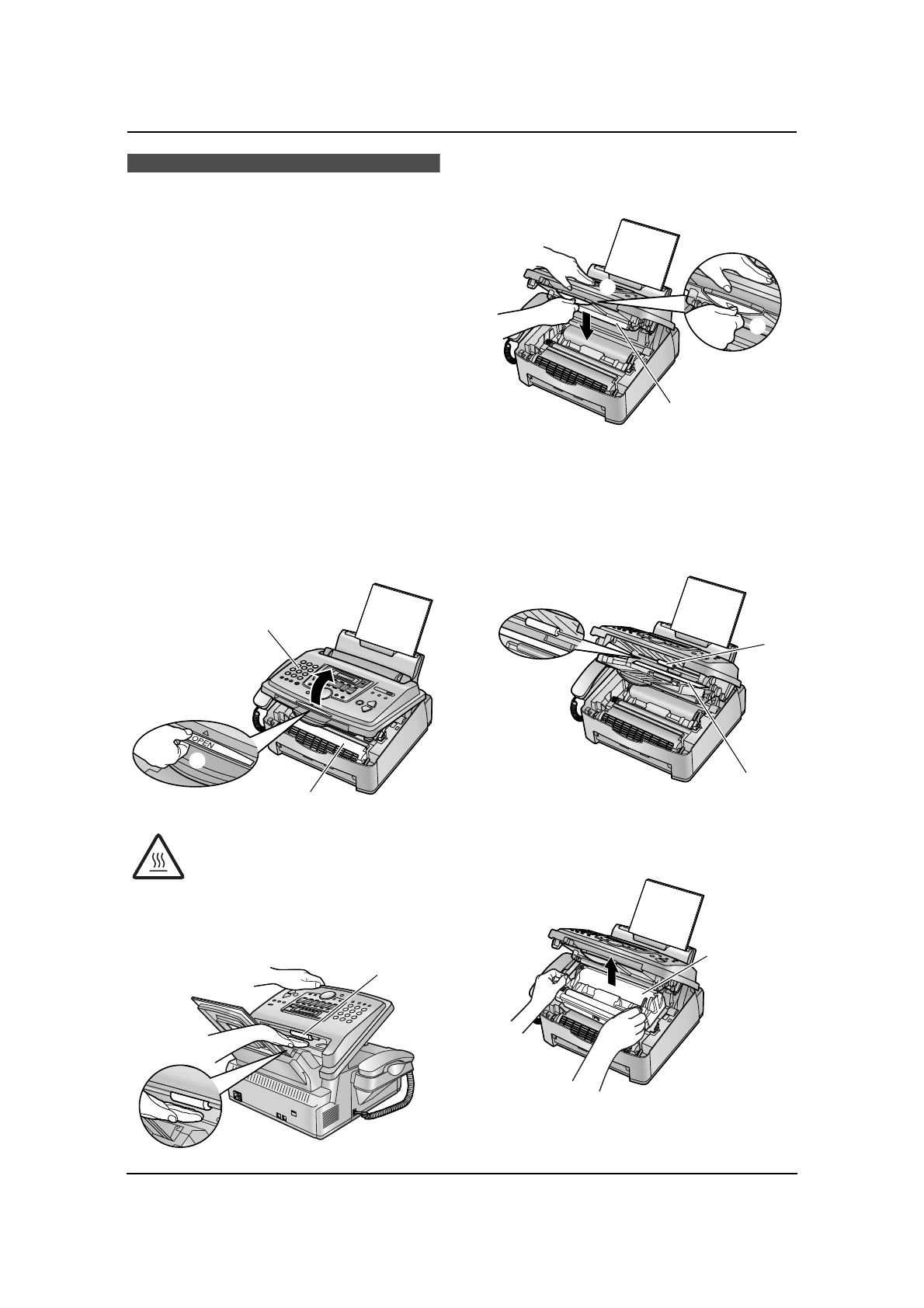 OPEN