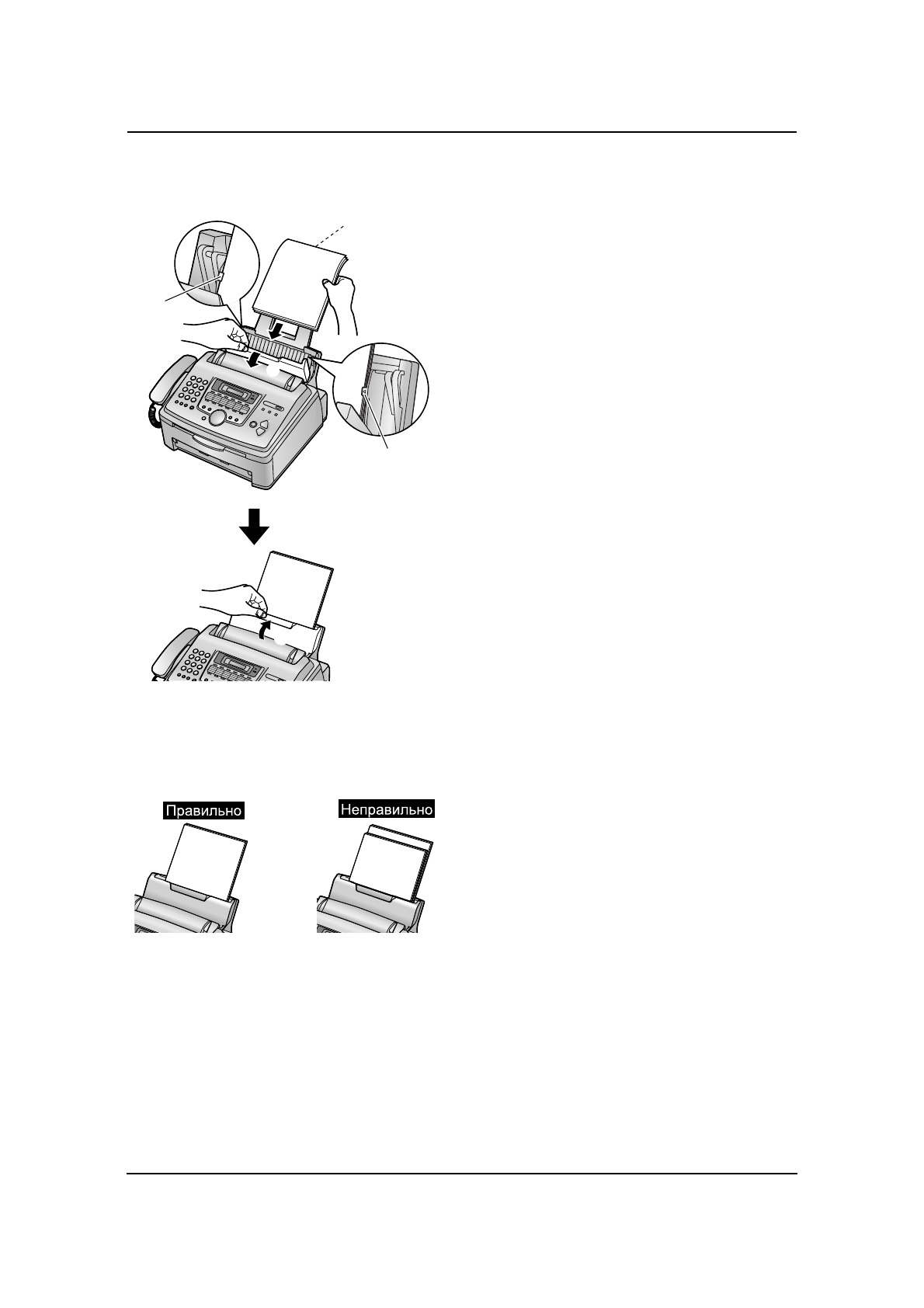 Правильно

Неправильно