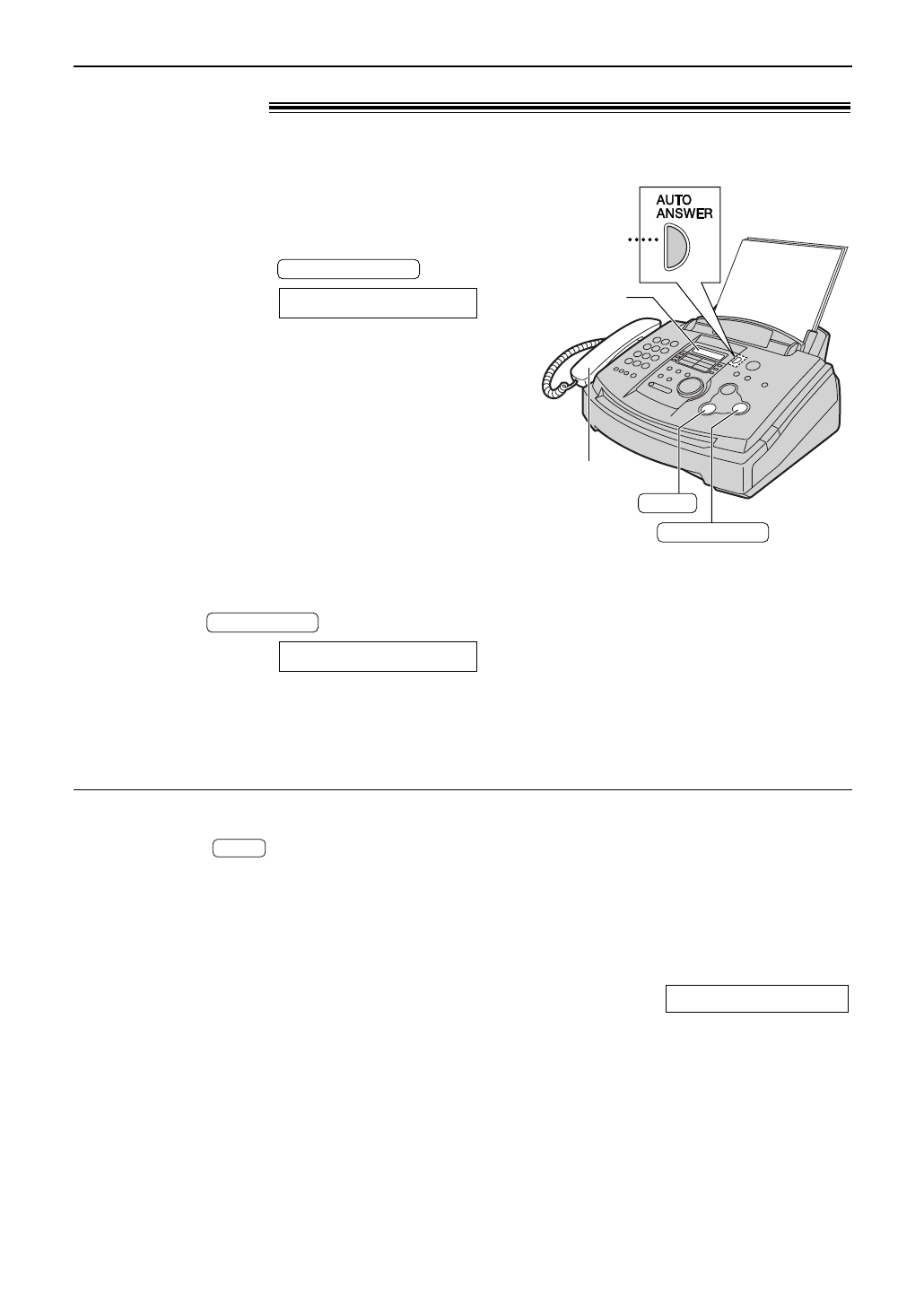 AUTO
ANSWER