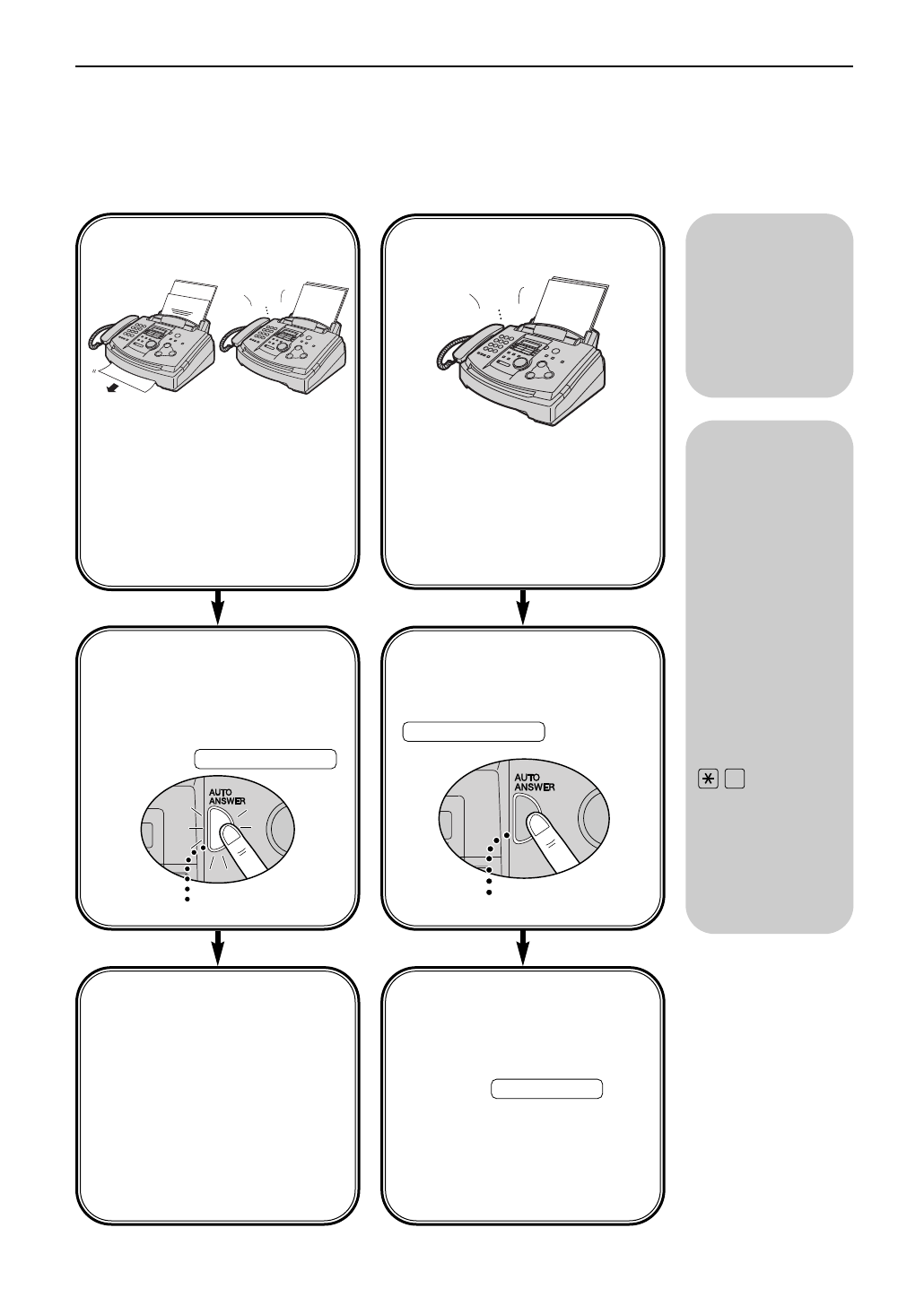 AUTO ANSWER

AUTO ANSWER