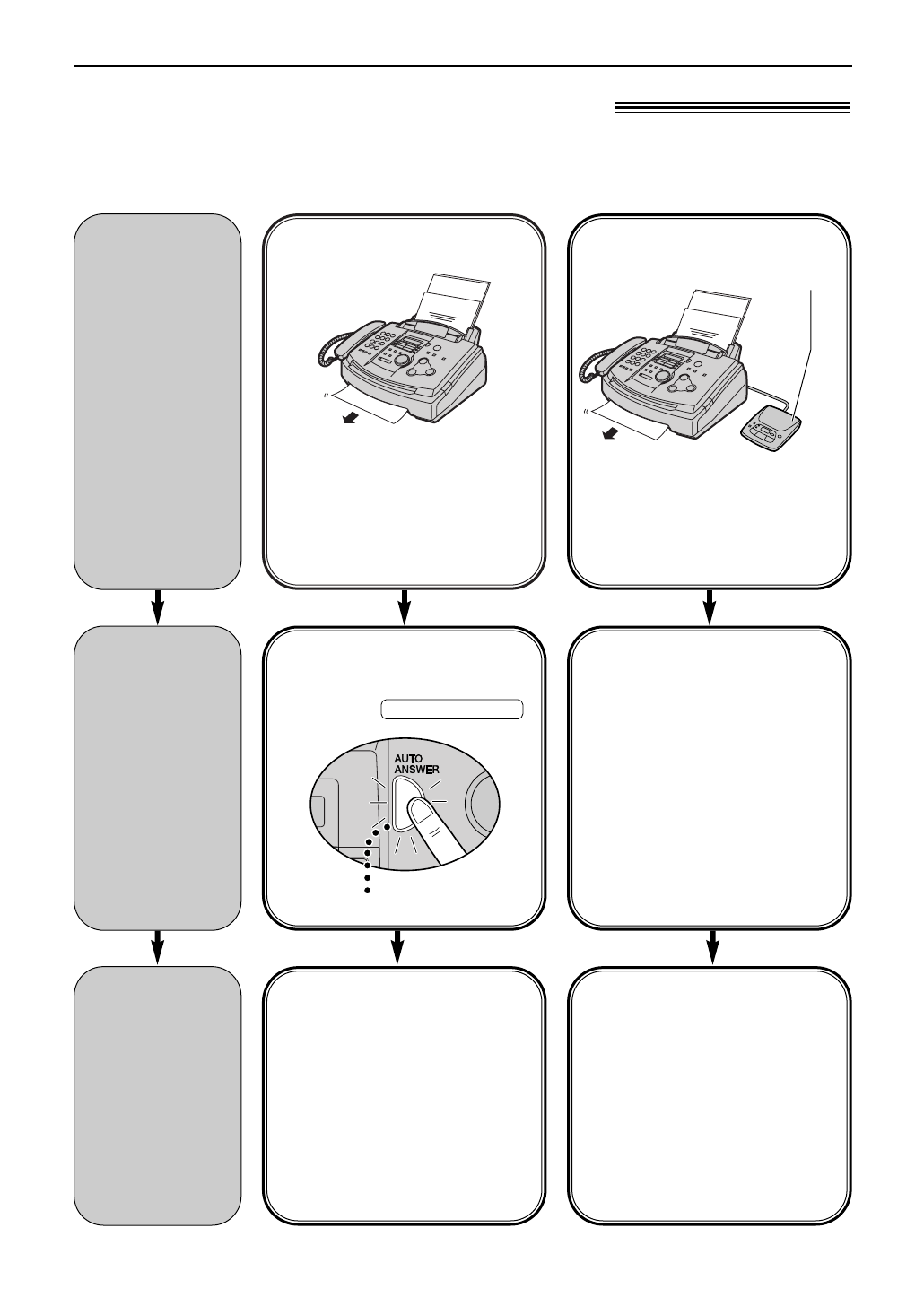 AUTO
ANSWER