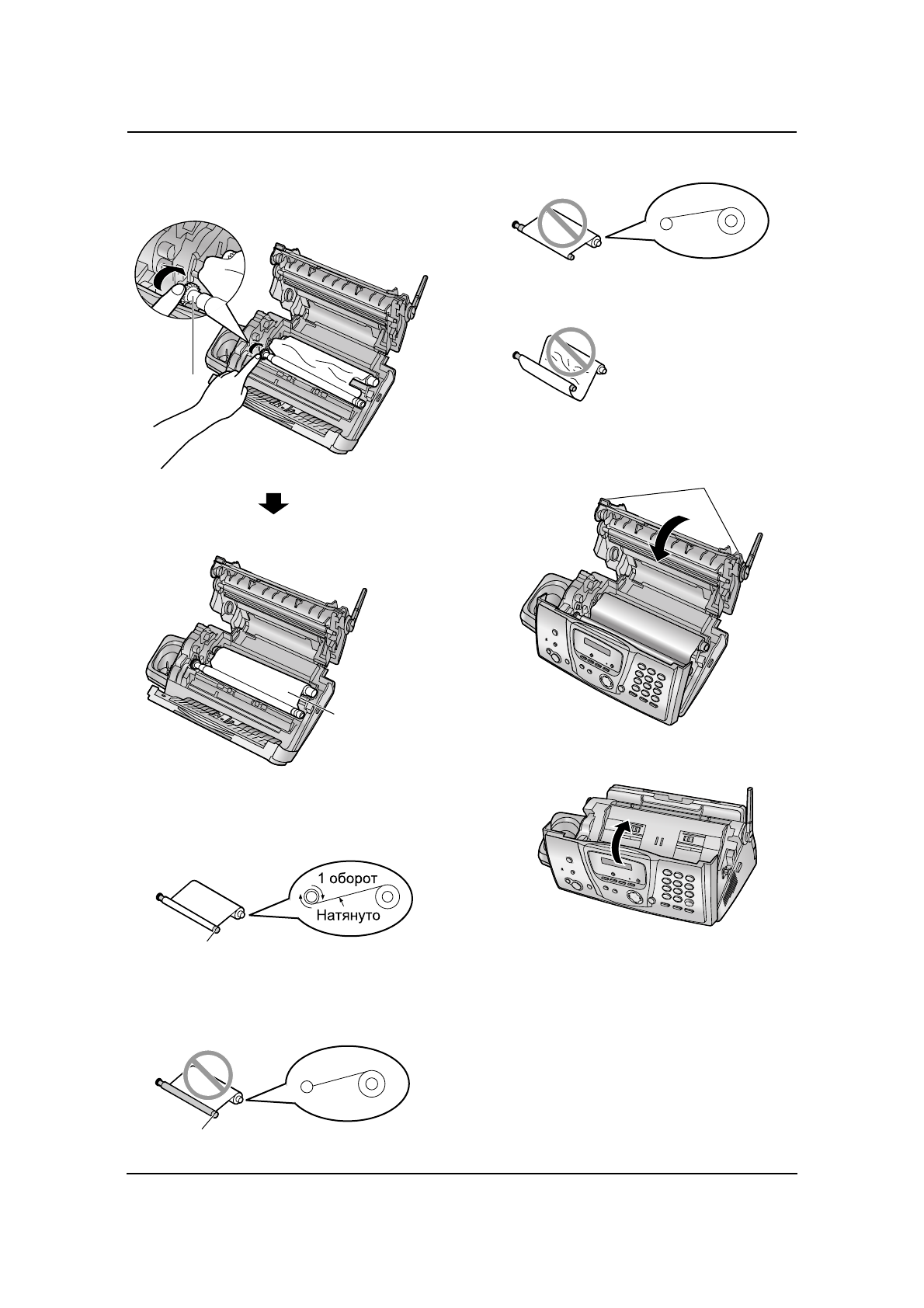 1 оборот
Натянуто