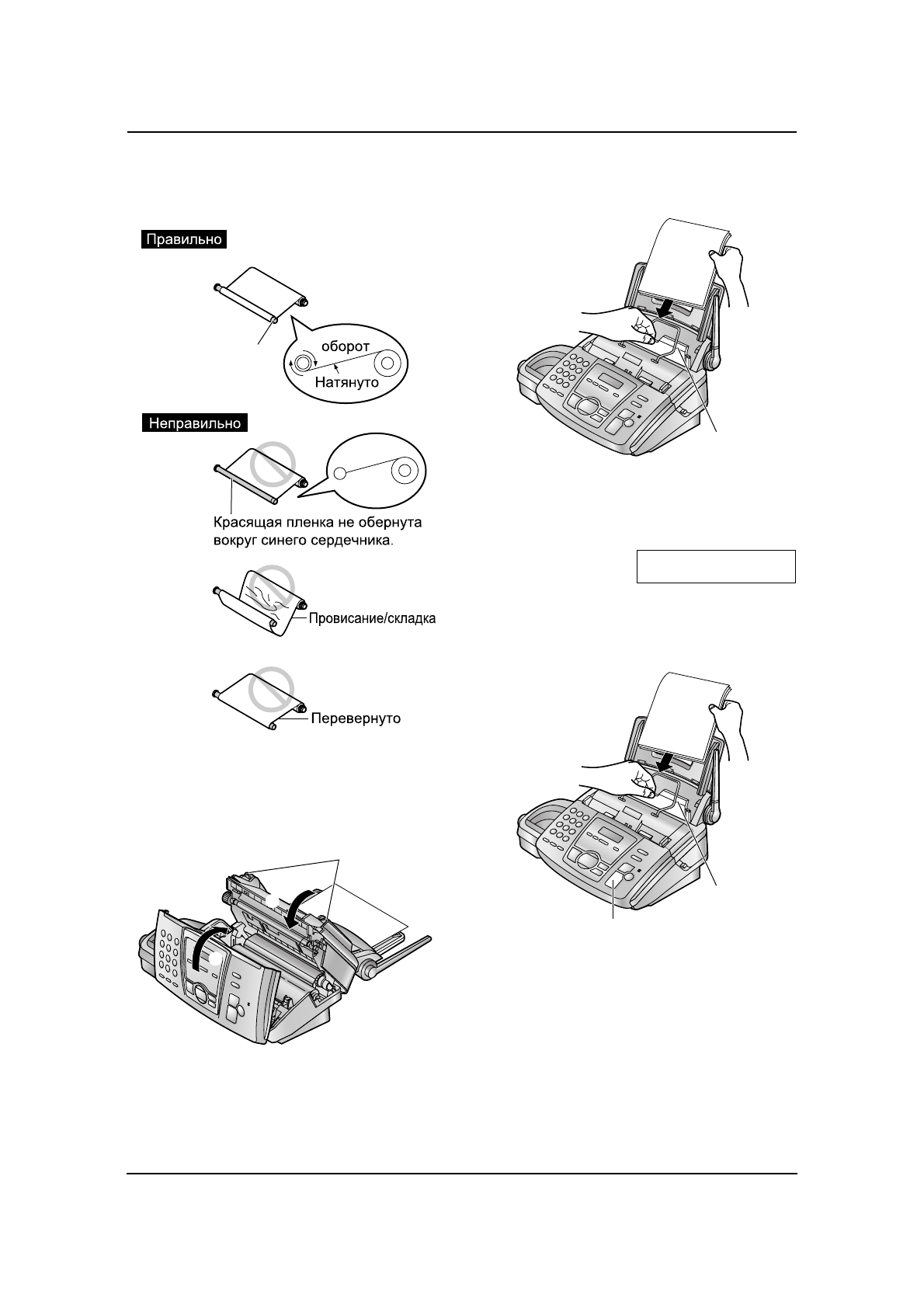 Правильно

оборот

Натянуто

Неправильно

Красящая пленка не обернута вокруг синего сердечника.

Провисание/складка

Перевернуто