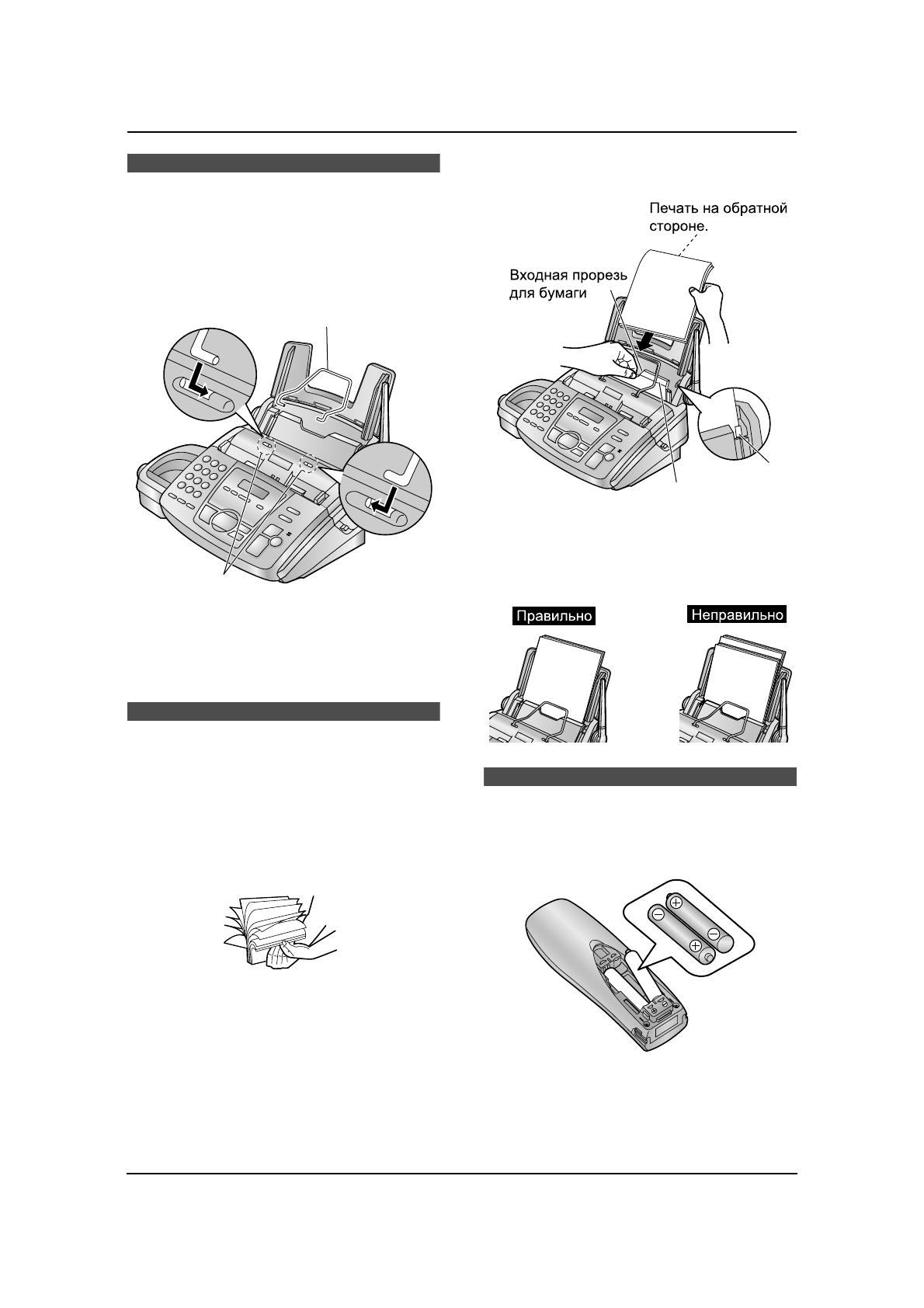 Печать на обратной стороне.

Входная прорезь для бумаги

Правильно

Неправильно