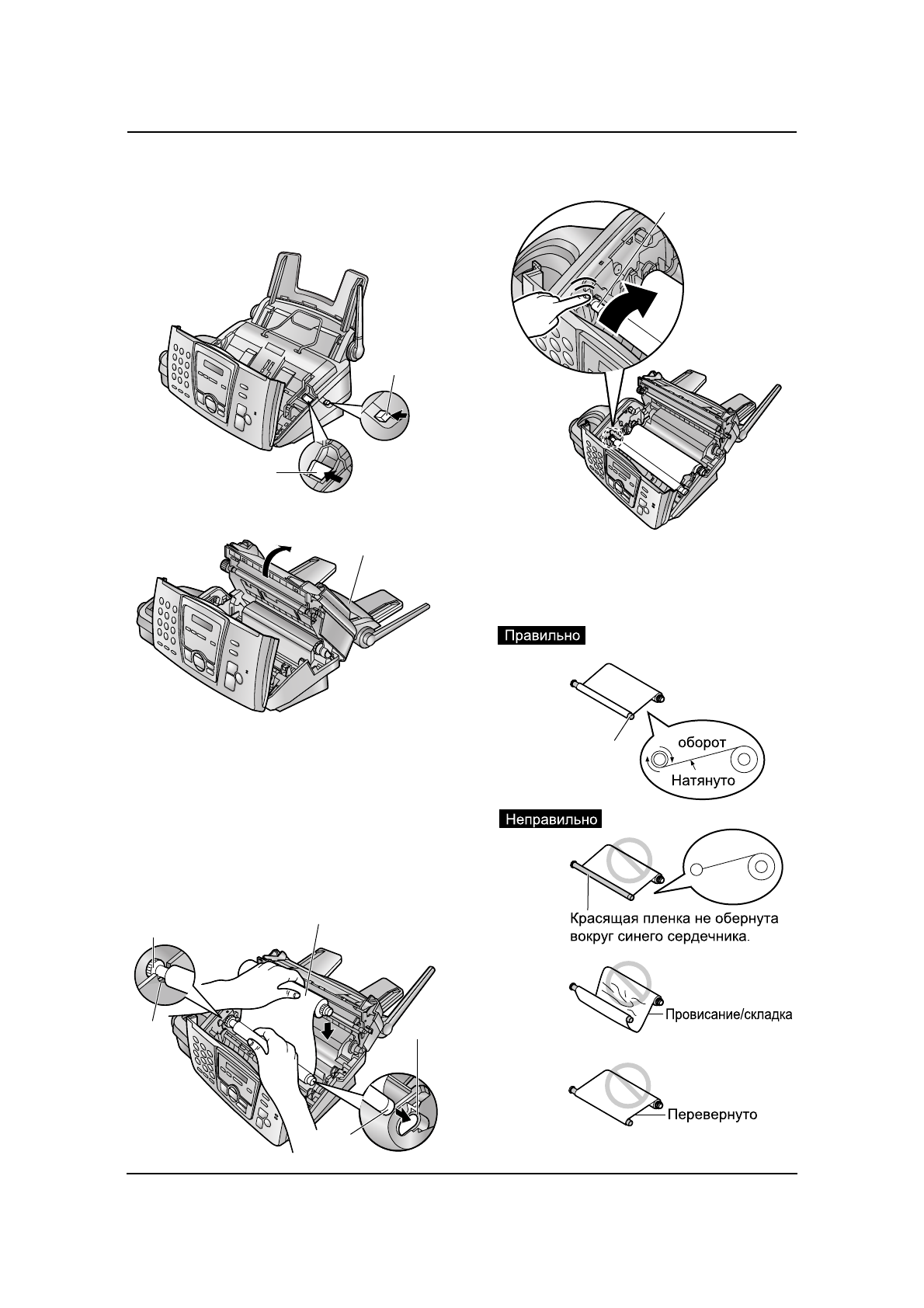 Правильно

оборот

Натянуто

Неправильно

Красящая пленка не обернута вокруг синего сердечника.

Провисание/складка

Перевернуто