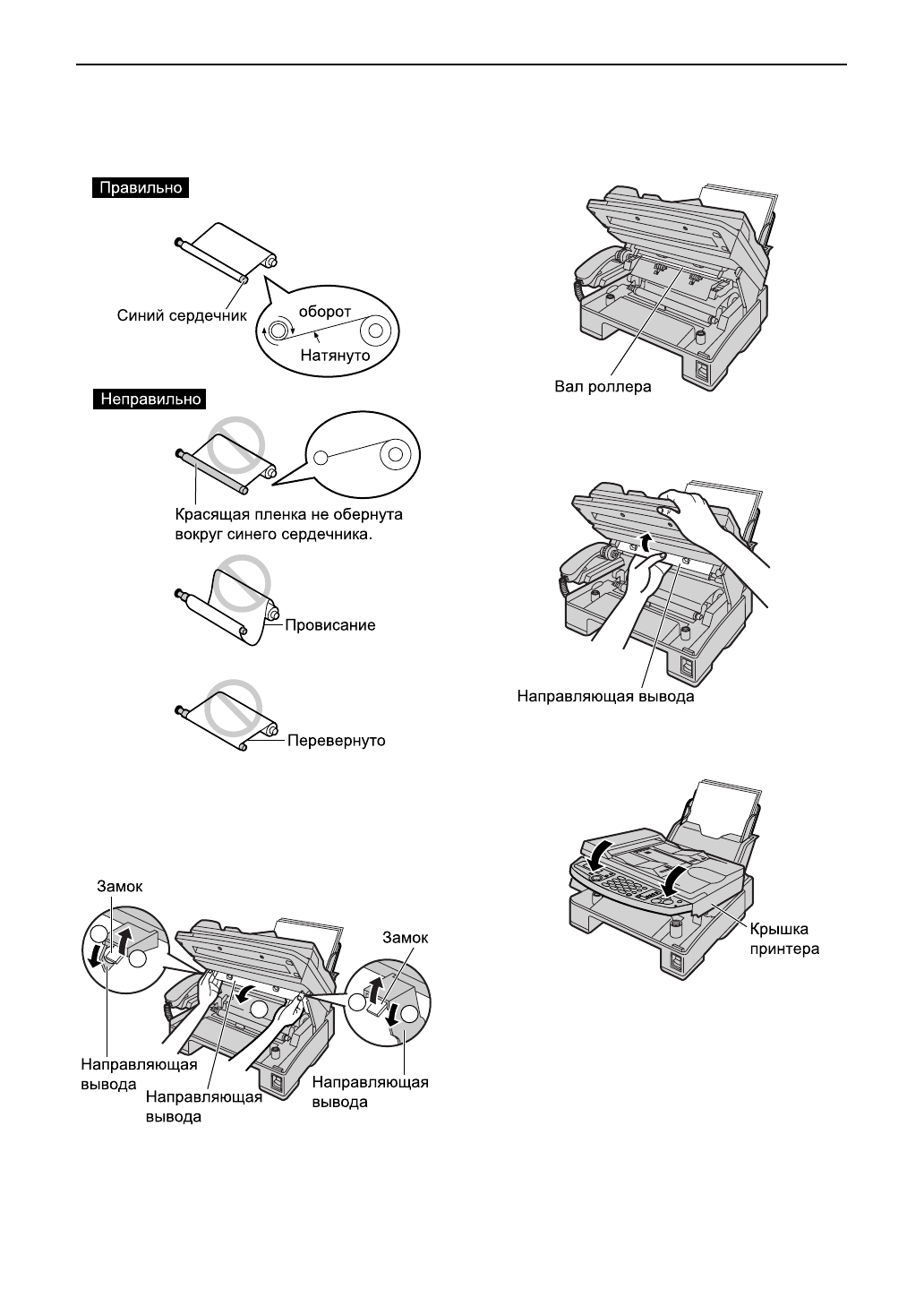 Правильно

Синий сердечник

оборот

Натянуто

Неправильно

Красящая пленка не обернута вокруг синего сердечника.

Провисание

Перевернуто

Замок

Замок

Направляющая вывода

Направляющая вывода

Направляющая вывода

Вал роллера

Направляющая вывода

Крышка принтера